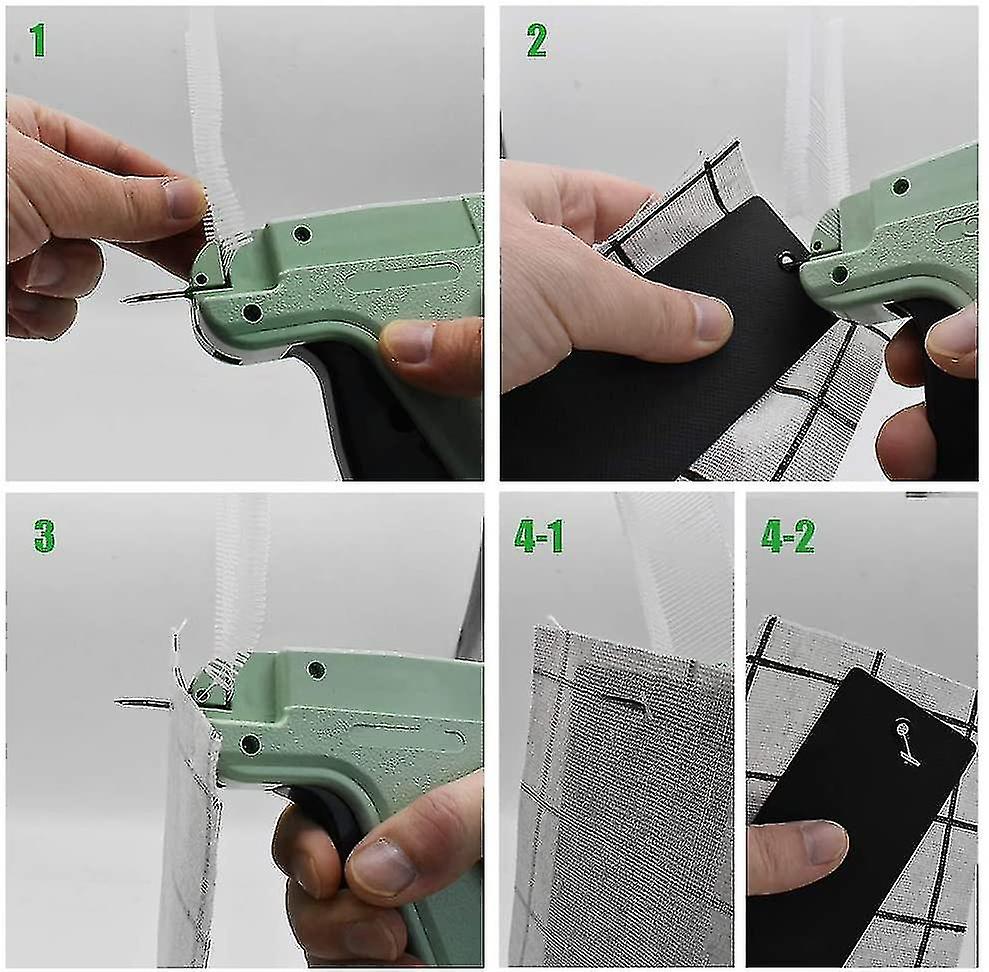 1

2

3

4-1

4-2