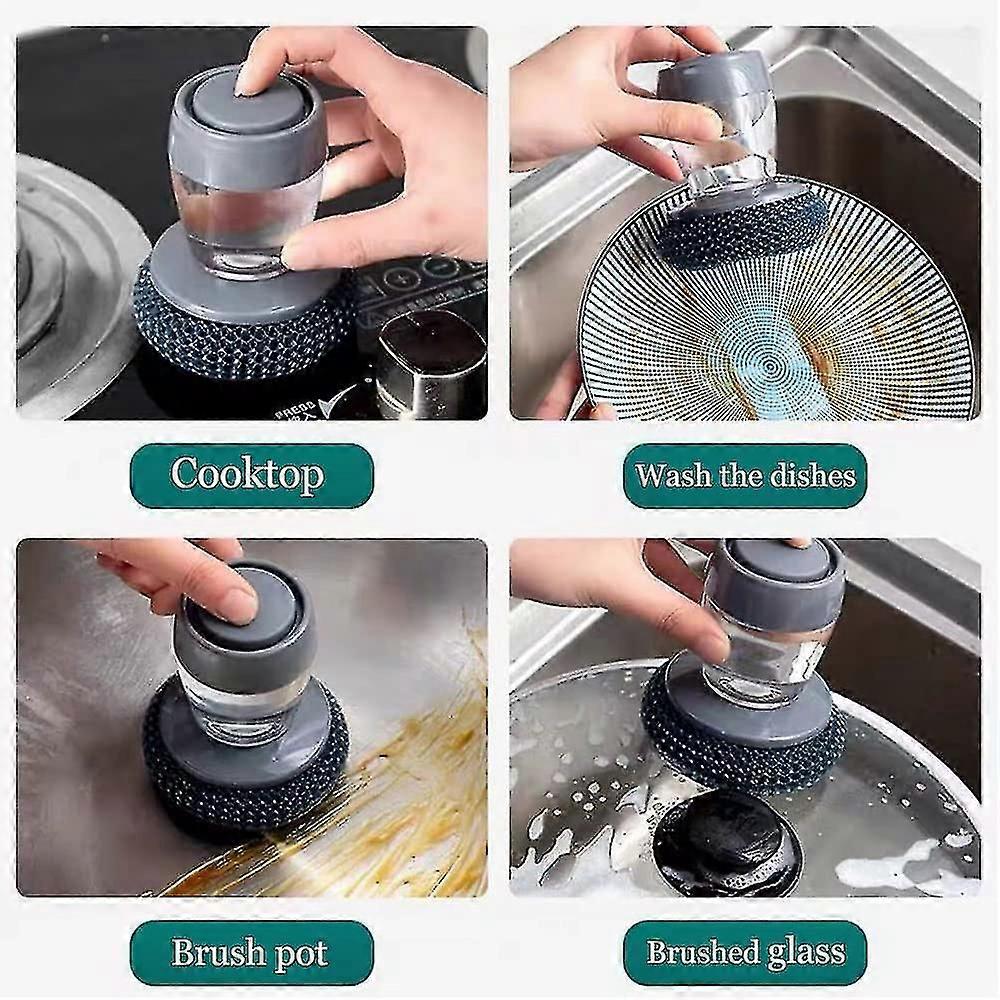 Cooktop

Wash the dishes

Brush pot

Brushed glass