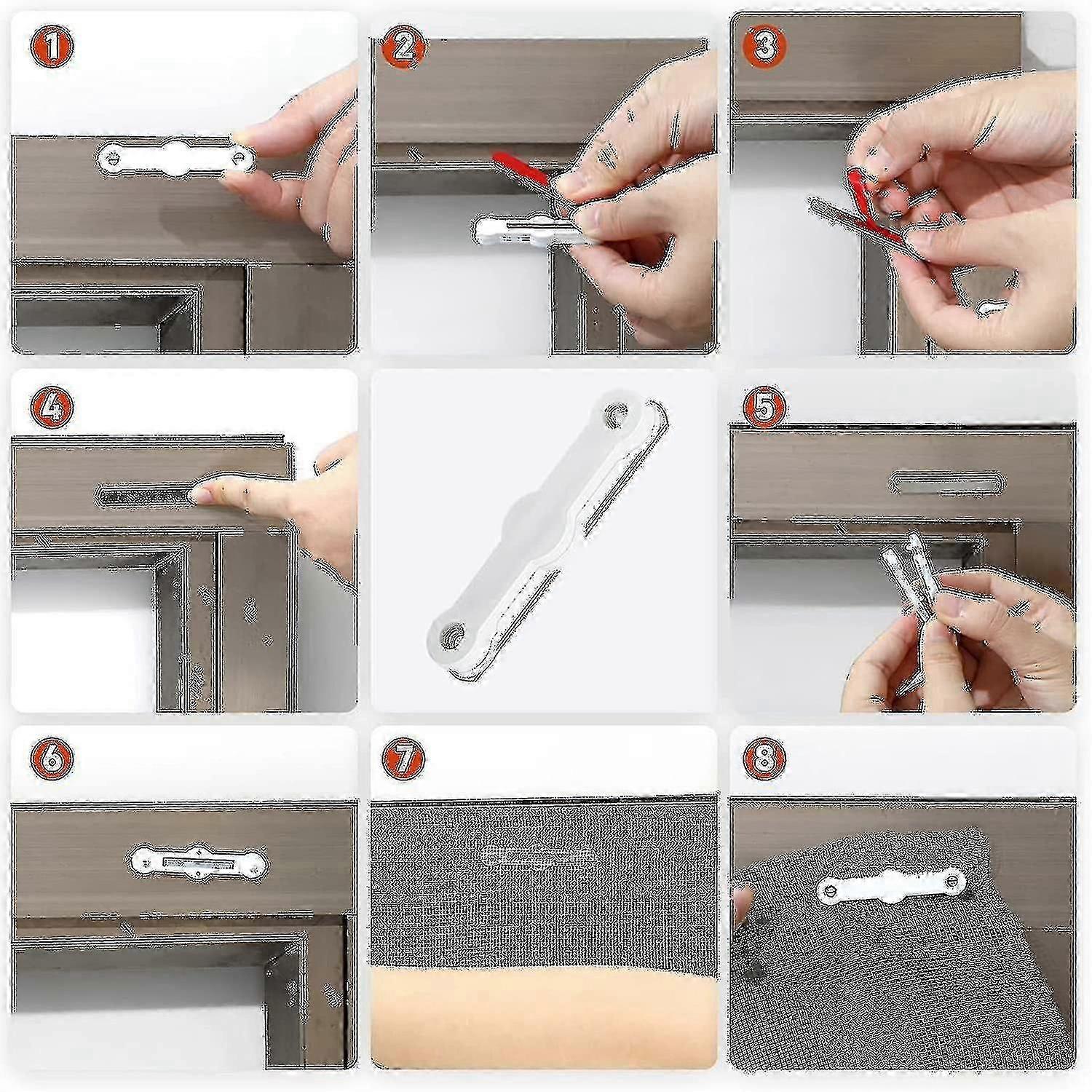 1

2

3

4

5

6

7

8