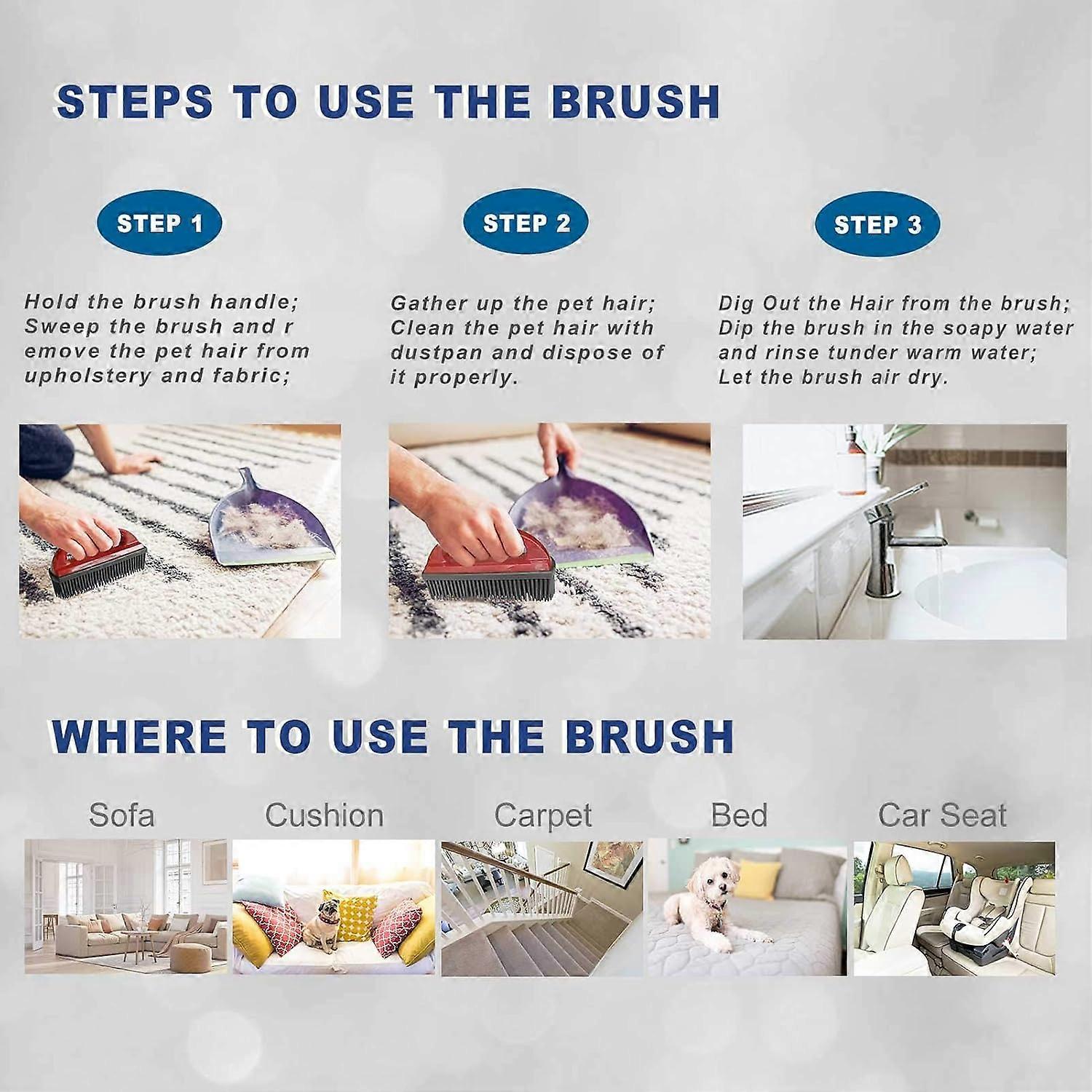 STEPS TO USE THE BRUSH

STEP 1

Hold the brush handle; Sweep the brush and r emove the pet hair from upholstery and fabric;

STEP 2

Gather up the pet hair; Clean the pet hair with dustpan and dispose of it properly.

STEP 3

Dig Out the Hair from the brush; Dip the brush in the soapy water and rinse tunder warm water; Let the brush air dry.

WHERE TO USE THE BRUSH

Sofa

Cushion

Carpet

Bed

Car Seat