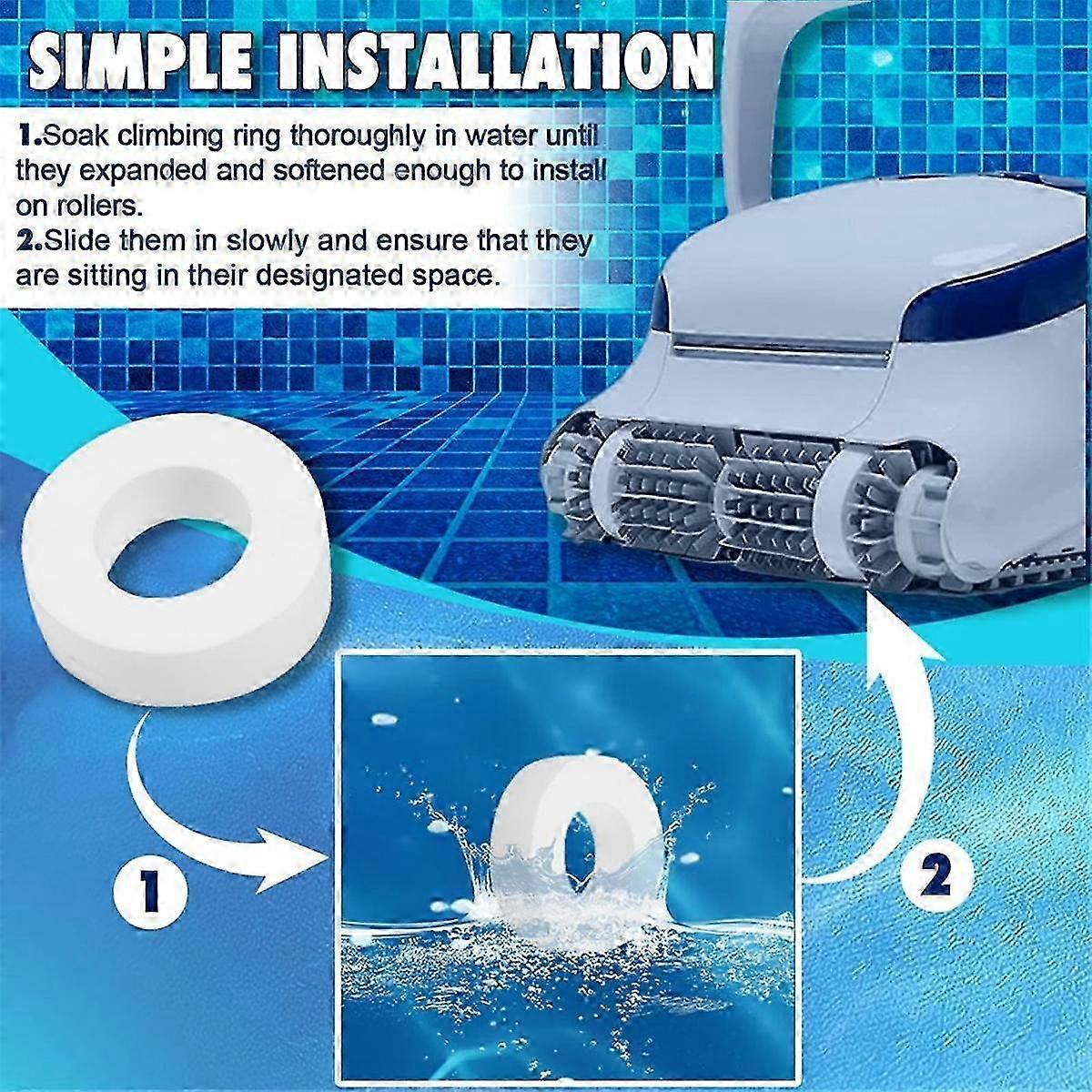 SIMPLE INSTALLATION

1.Soak climbing ring thoroughly in water until they expanded and softened enough to install on rollers.
2.Slide them in slowly and ensure that they are sitting in their designated space.

1

2