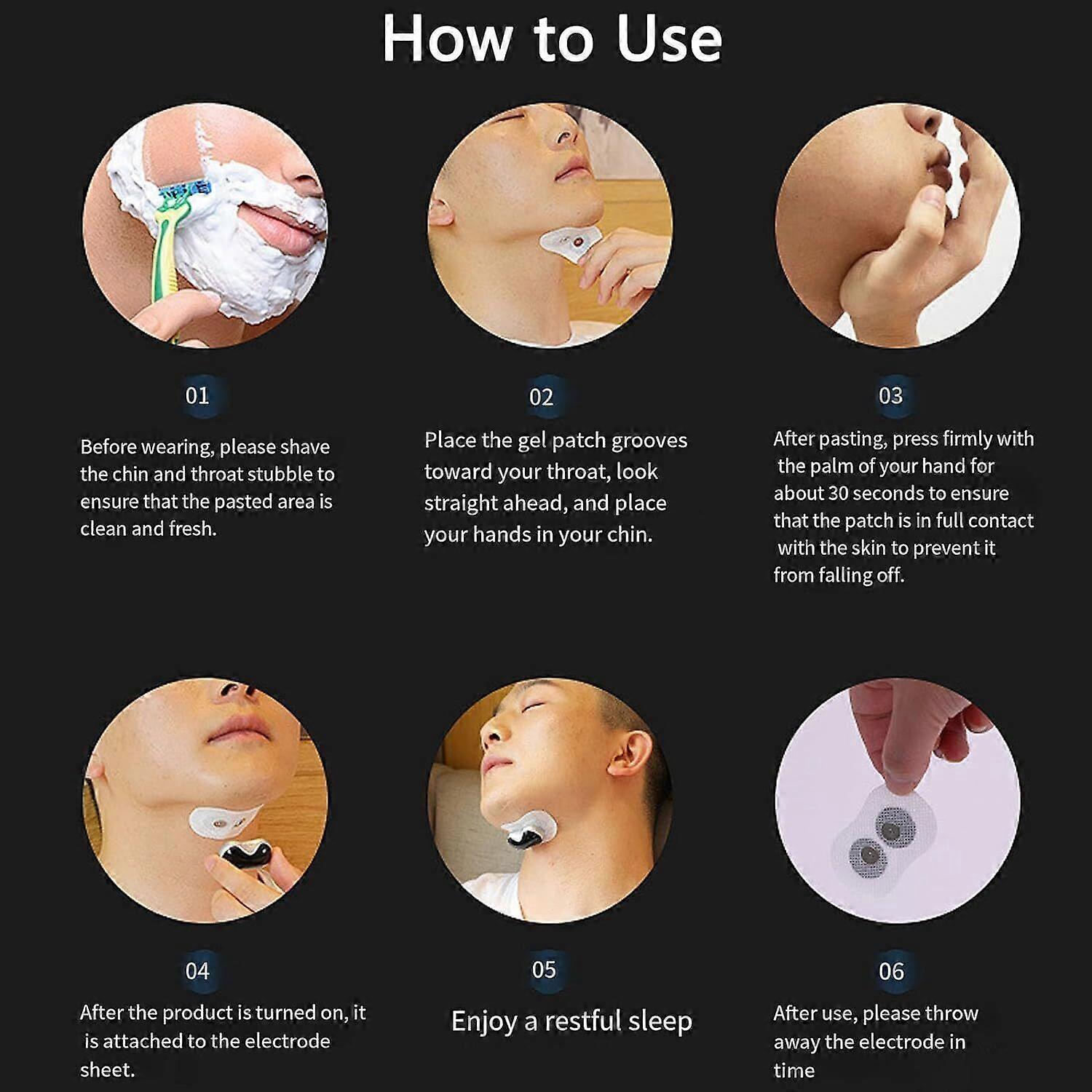 How to Use

01

Before wearing, please shave the chin and throat stubble to ensure that the pasted area is clean and fresh.

02

Place the gel patch grooves toward your throat, look straight ahead, and place your hands in your chin.

03

After pasting, press firmly with the palm of your hand for about 30 seconds to ensure that the patch is in full contact with the skin to prevent it from falling off.

04

After the product is turned on, it is attached to the electrode sheet.

05

Enjoy a restful sleep

06

After use, please throw away the electrode in time