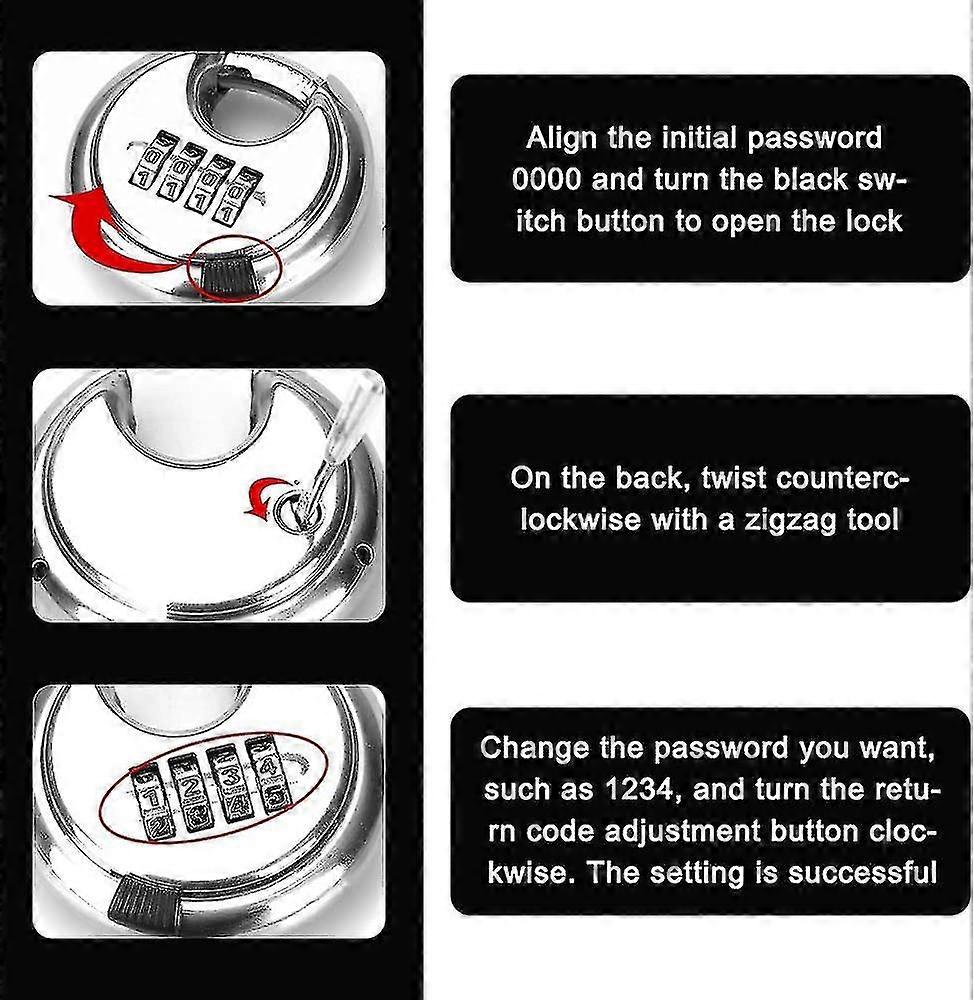 Align the initial password 0000 and turn the black switch button to open the lock

On the back, twist counterclockwise with a zigzag tool

Change the password you want, such as 1234, and turn the return code adjustment button clockwise. The setting is successful