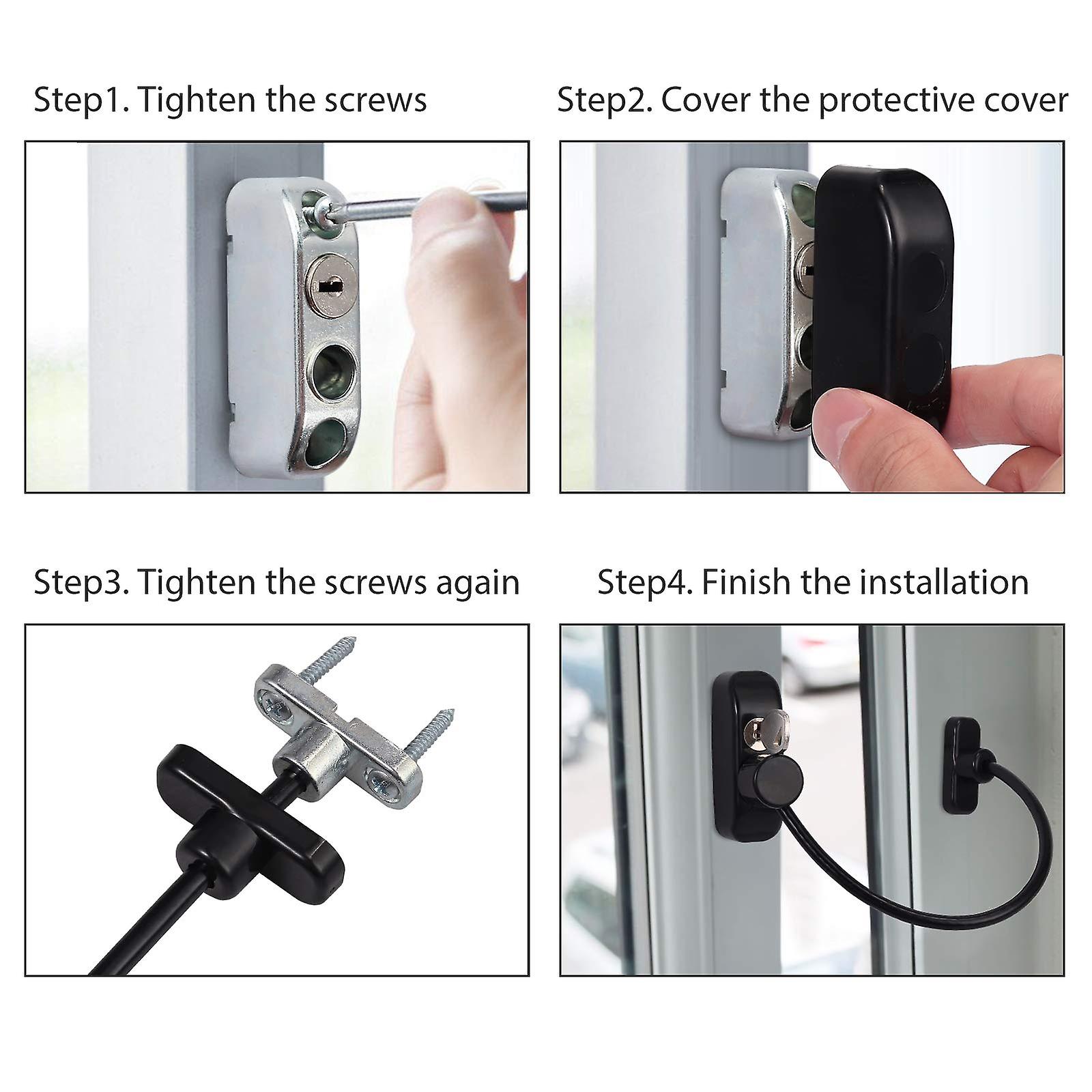 Step1. Tighten the screws

Step2. Cover the protective cover

Step3. Tighten the screws again

Step4. Finish the installation