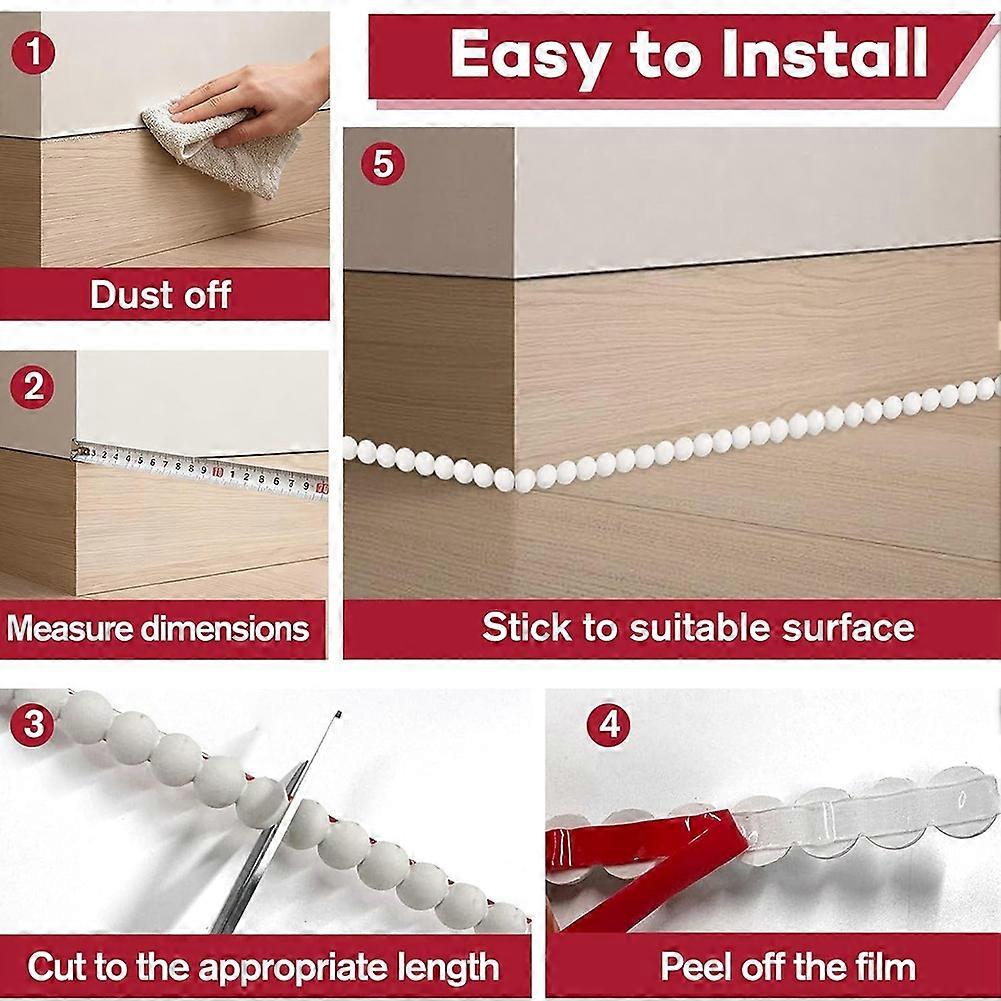 Easy to Install

1
Dust off

2
Measure dimensions

5
Stick to suitable surface

3
Cut to the appropriate length

4
Peel off the film