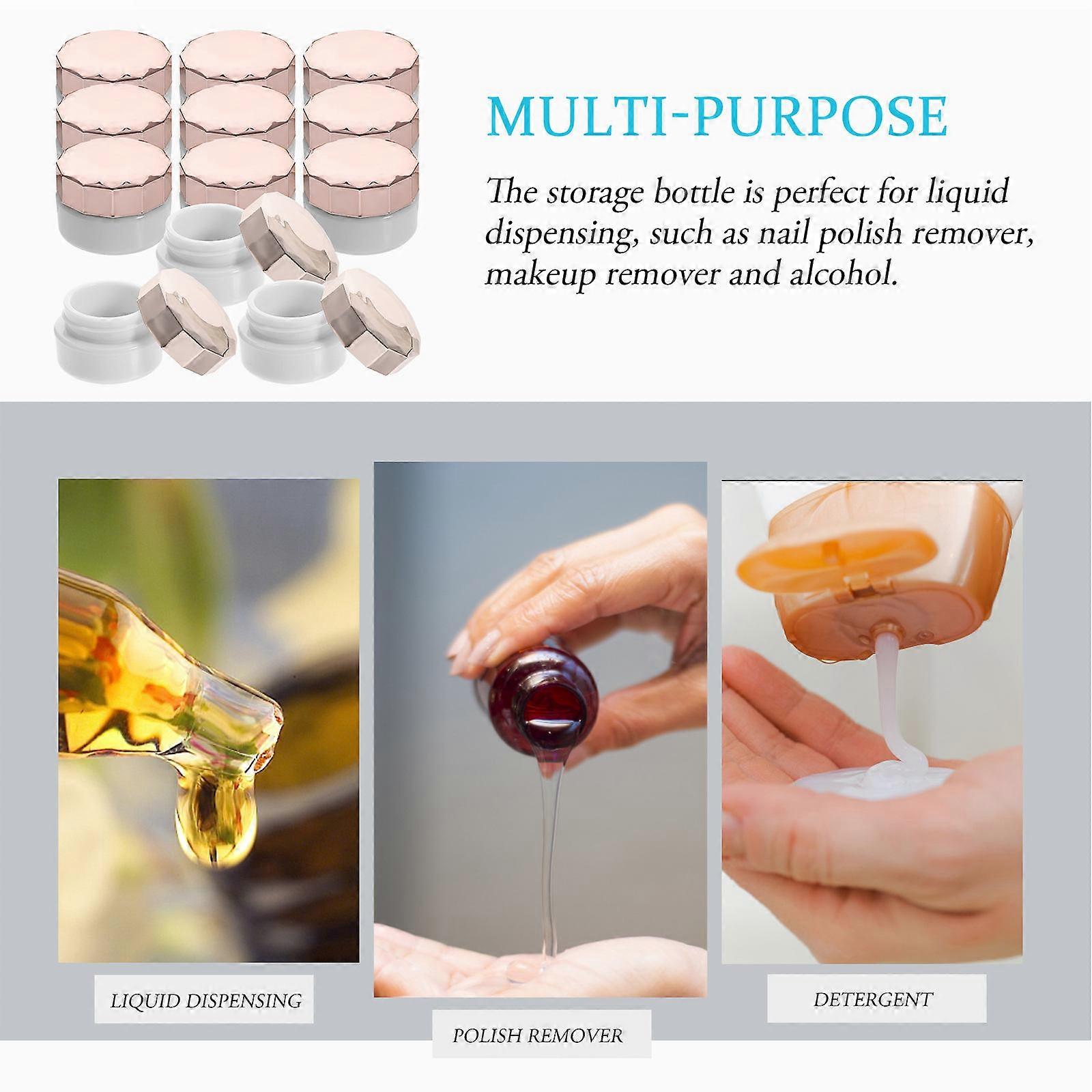 MULTI-PURPOSE

The storage bottle is perfect for liquid dispensing, such as nail polish remover, makeup remover and alcohol.

LIQUID DISPENSING

POLISH REMOVER

DETERGENT