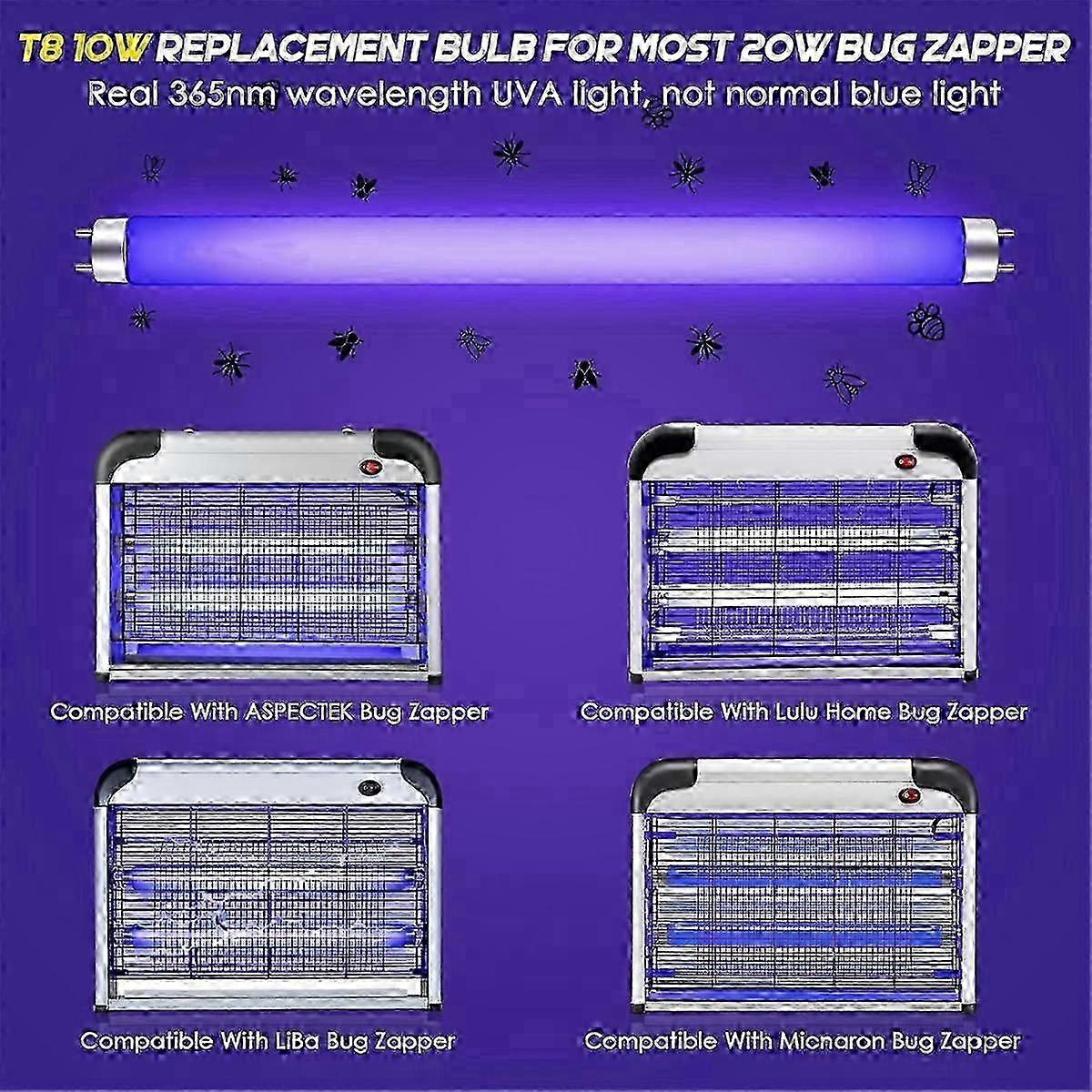 T8 10W REPLACEMENT BULB FOR MOST 20W BUG ZAPPER
Real 365nm wavelength UVA light, not normal blue light

Compatible With ASPECTEK Bug Zapper

Compatible With Lulu Home Bug Zapper

Compatible With LiBa Bug Zapper

Compatible With Micnaron Bug Zapper