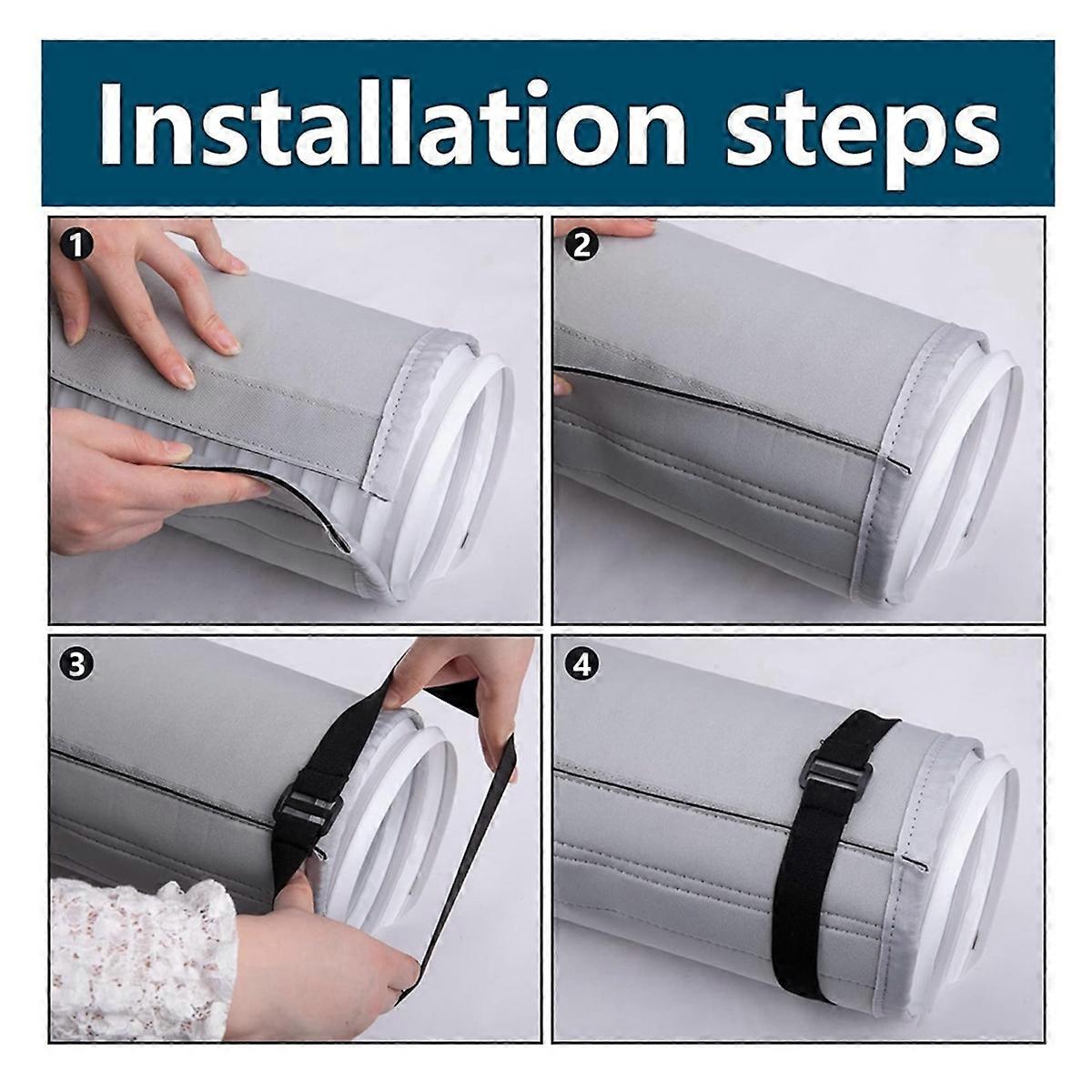 Installation steps

1

2

3

4