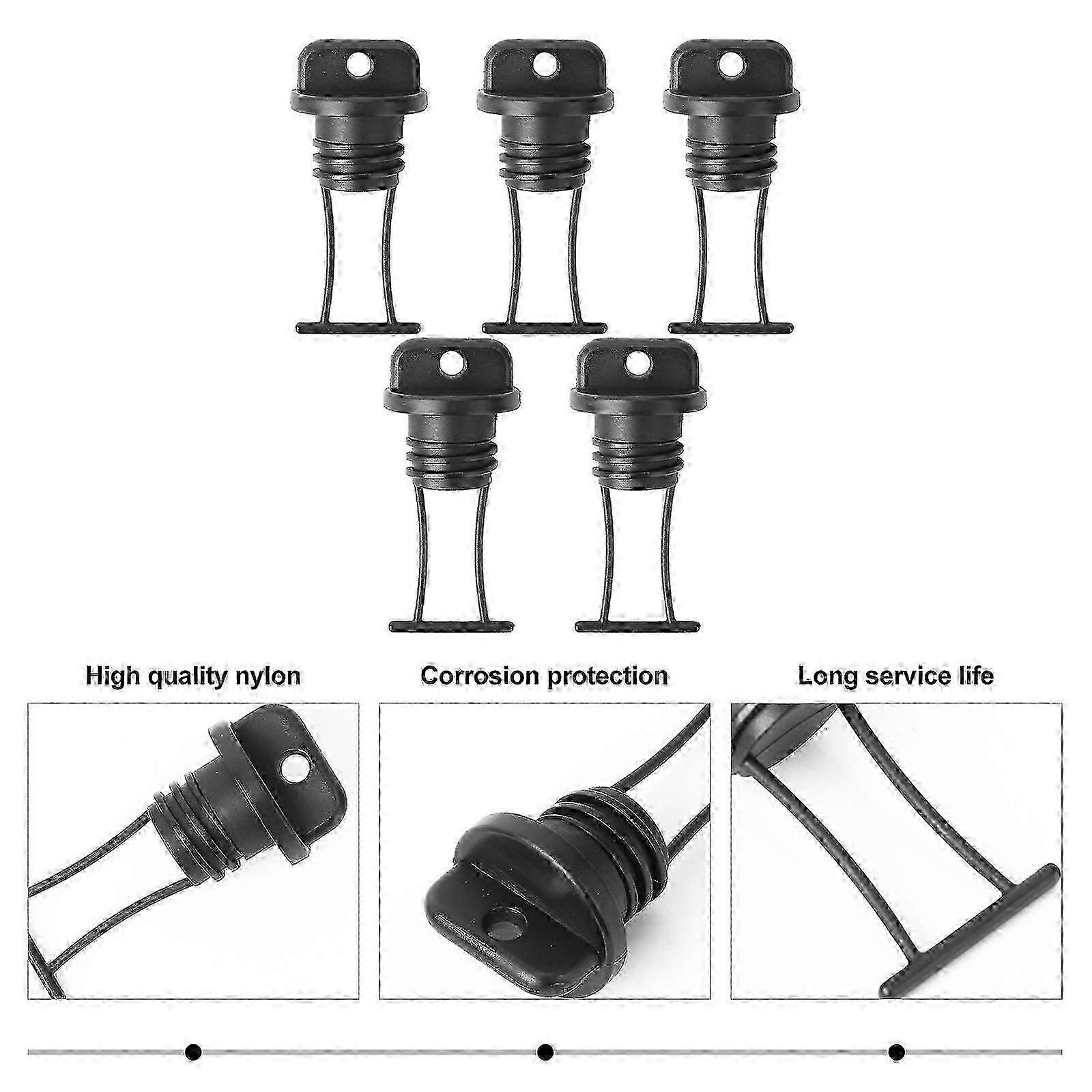 High quality nylon

Corrosion protection

Long service life