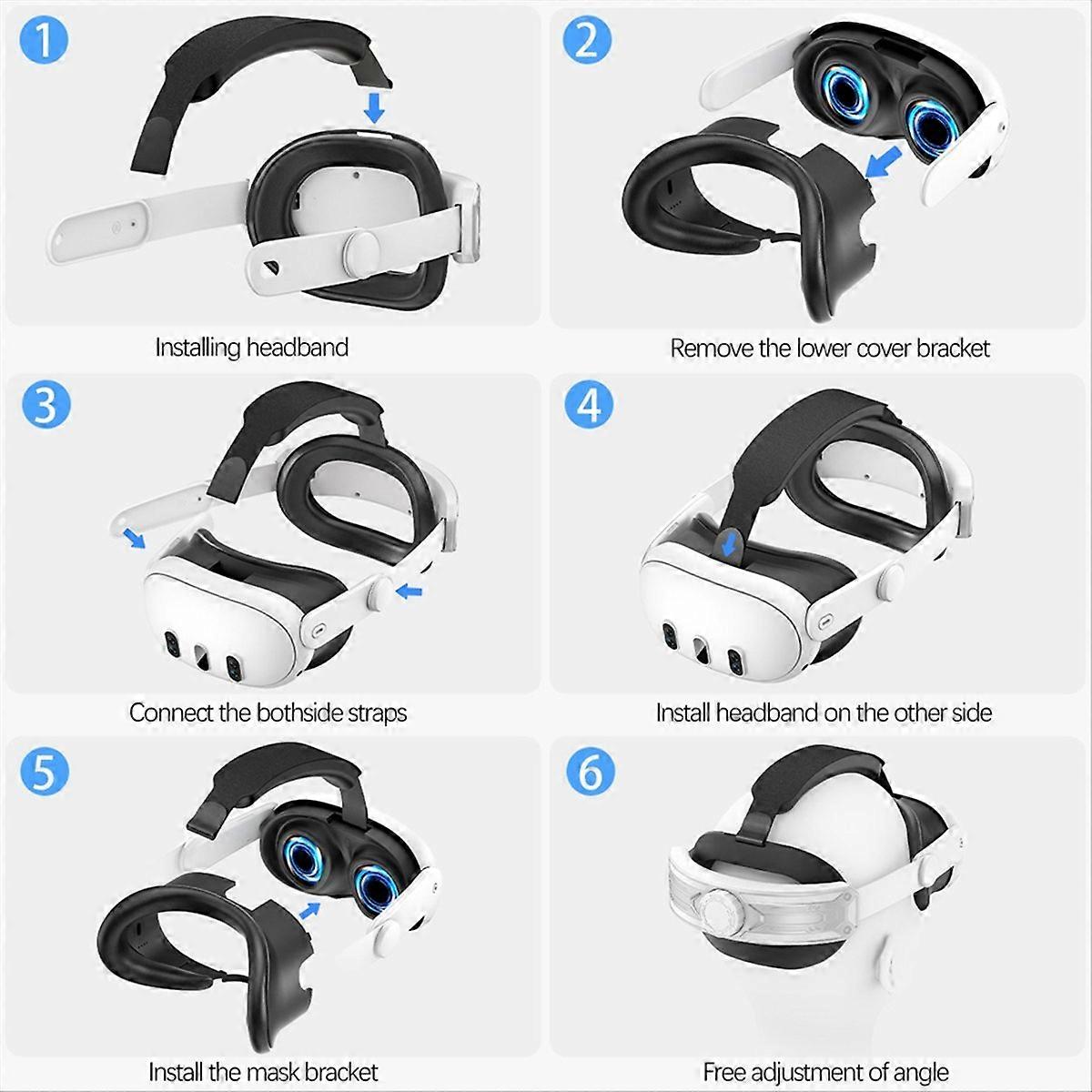 1

Installing headband

2

Remove the lower cover bracket

3

Connect the bothside straps

4

Install headband on the other side

5

Install the mask bracket

6

Free adjustment of angle