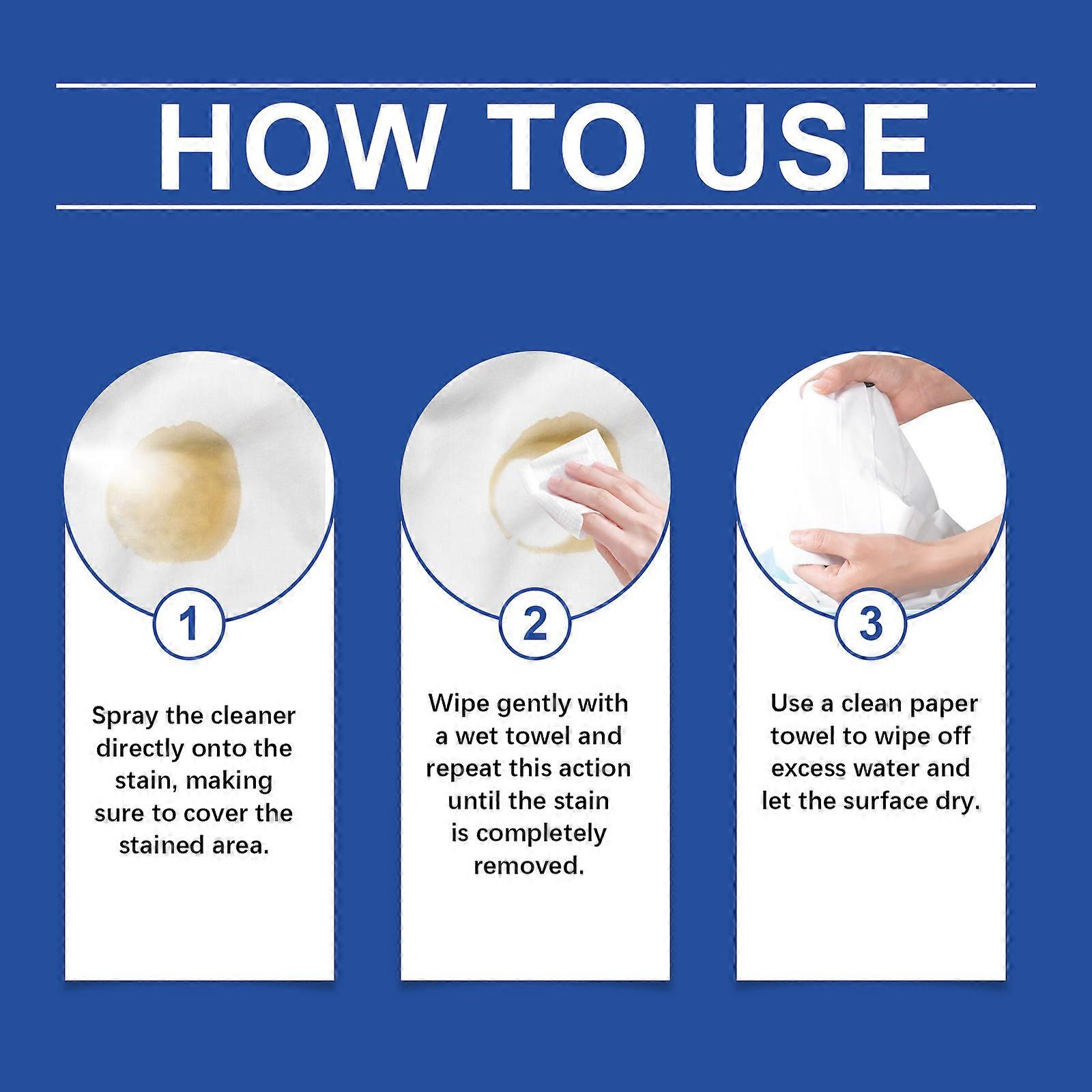 HOW TO USE

1

Spray the cleaner directly onto the stain, making sure to cover the stained area.

2

Wipe gently with a wet towel and repeat this action until the stain is completely removed.

3

Use a clean paper towel to wipe off excess water and let the surface dry.