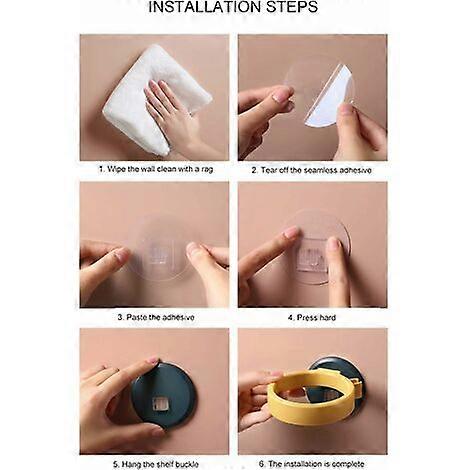 INSTALLATION STEPS

1. Wipe the wall clean with a rag

2. Tear off the seamless adhesive

3. Paste the adhesive

4. Press hard

5. Hang the shelf buckle

6. The installation is complete