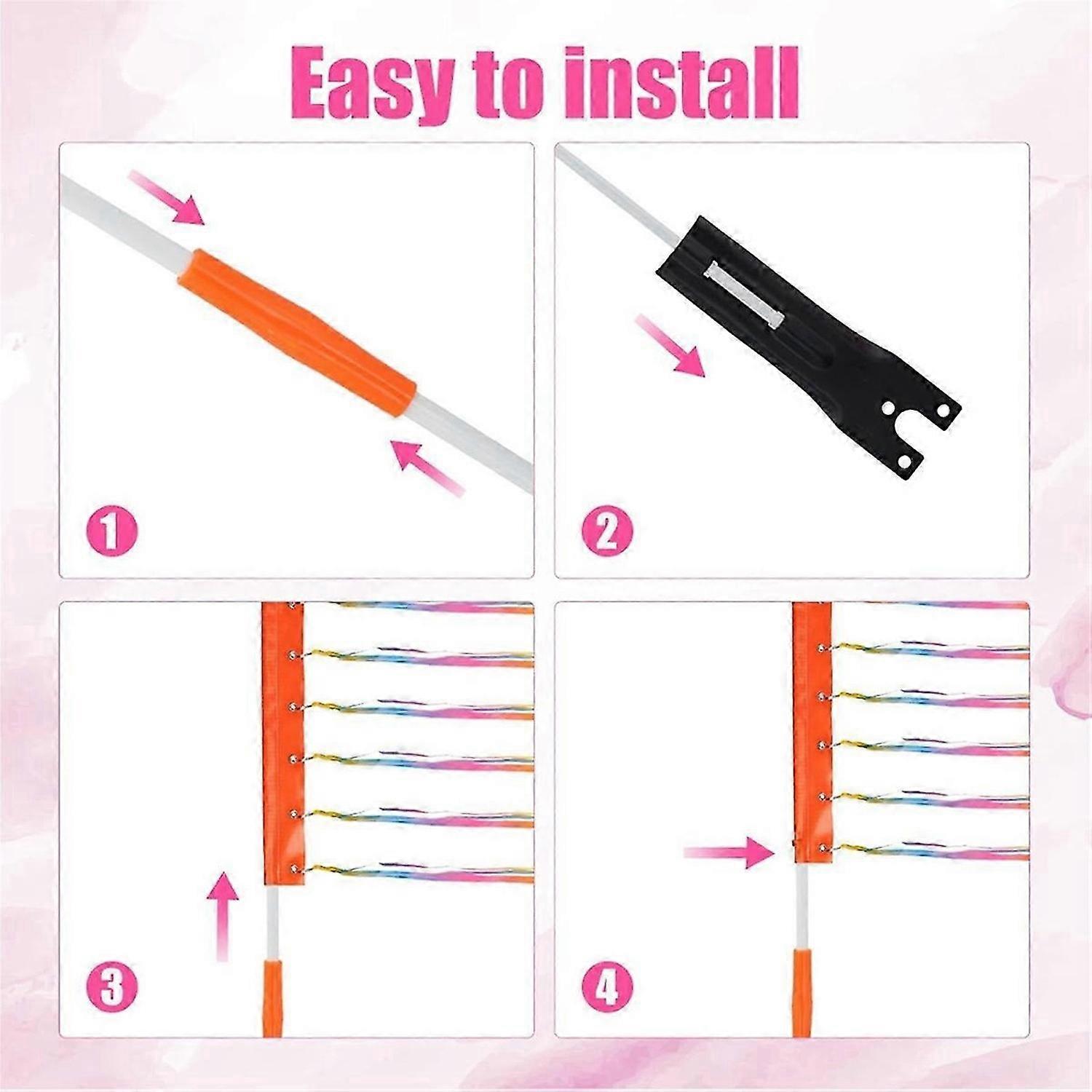 Easy to install

1

2

3

4