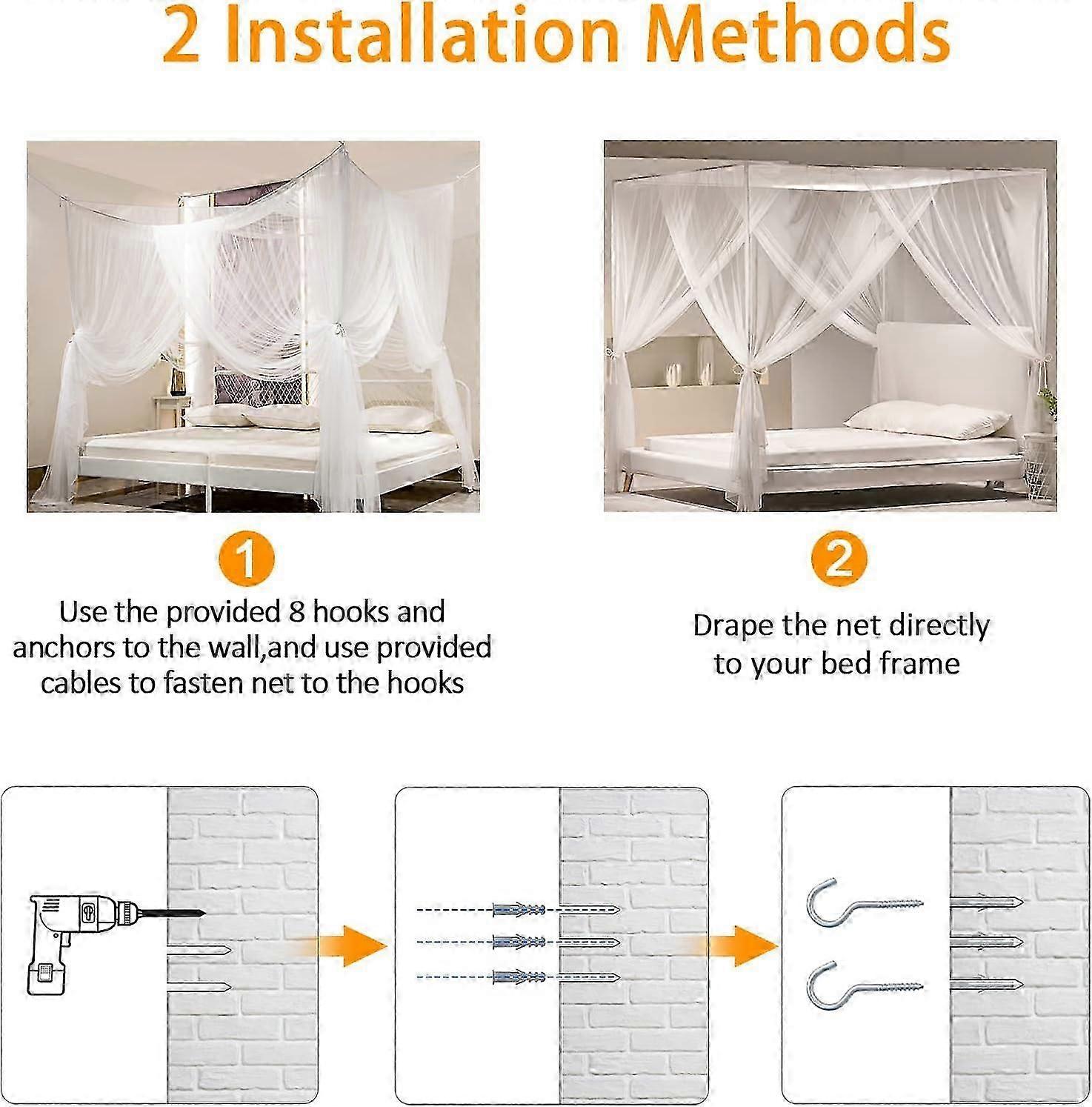 2 Installation Methods

1

Use the provided 8 hooks and anchors to the wall,and use provided cables to fasten net to the hooks

2

Drape the net directly to your bed frame