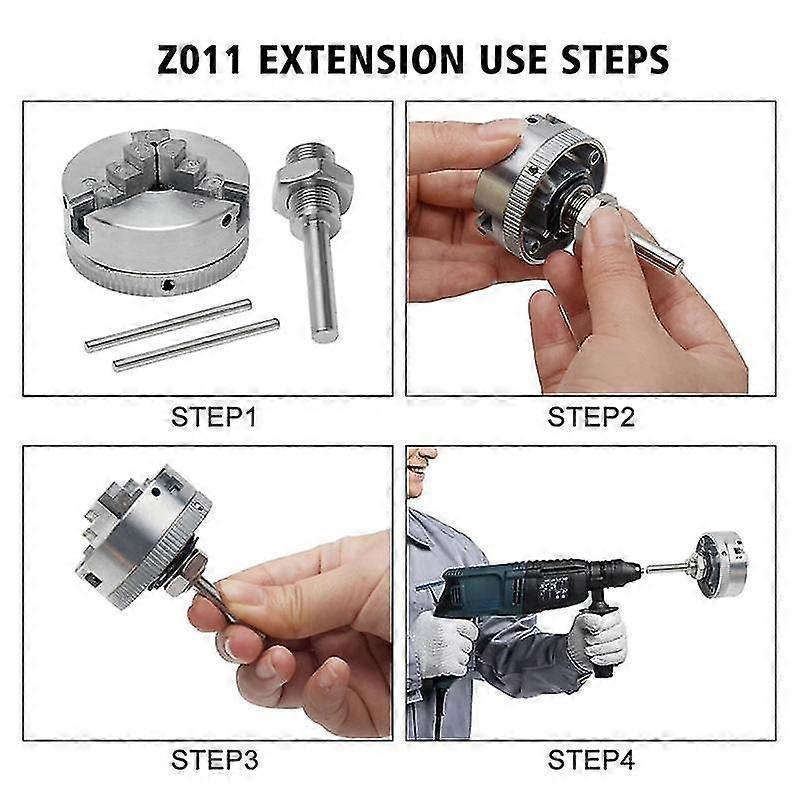 Z011 EXTENSION USE STEPS

STEP1

STEP2

STEP3

STEP4