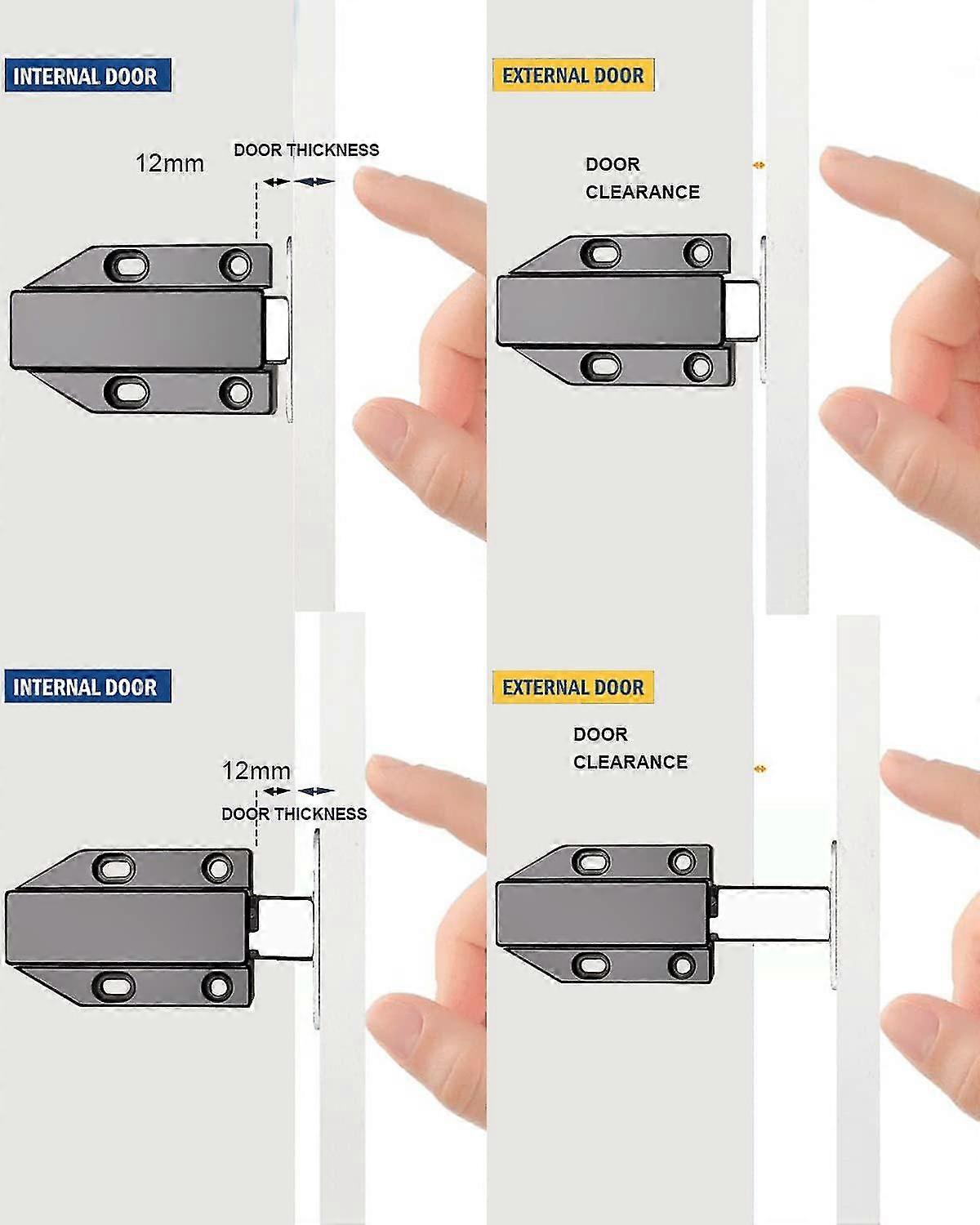 INTERNAL DOOR

12mm

DOOR THICKNESS

EXTERNAL DOOR

DOOR CLEARANCE

INTERNAL DOOR

12mm

DOOR THICKNESS

EXTERNAL DOOR

DOOR CLEARANCE