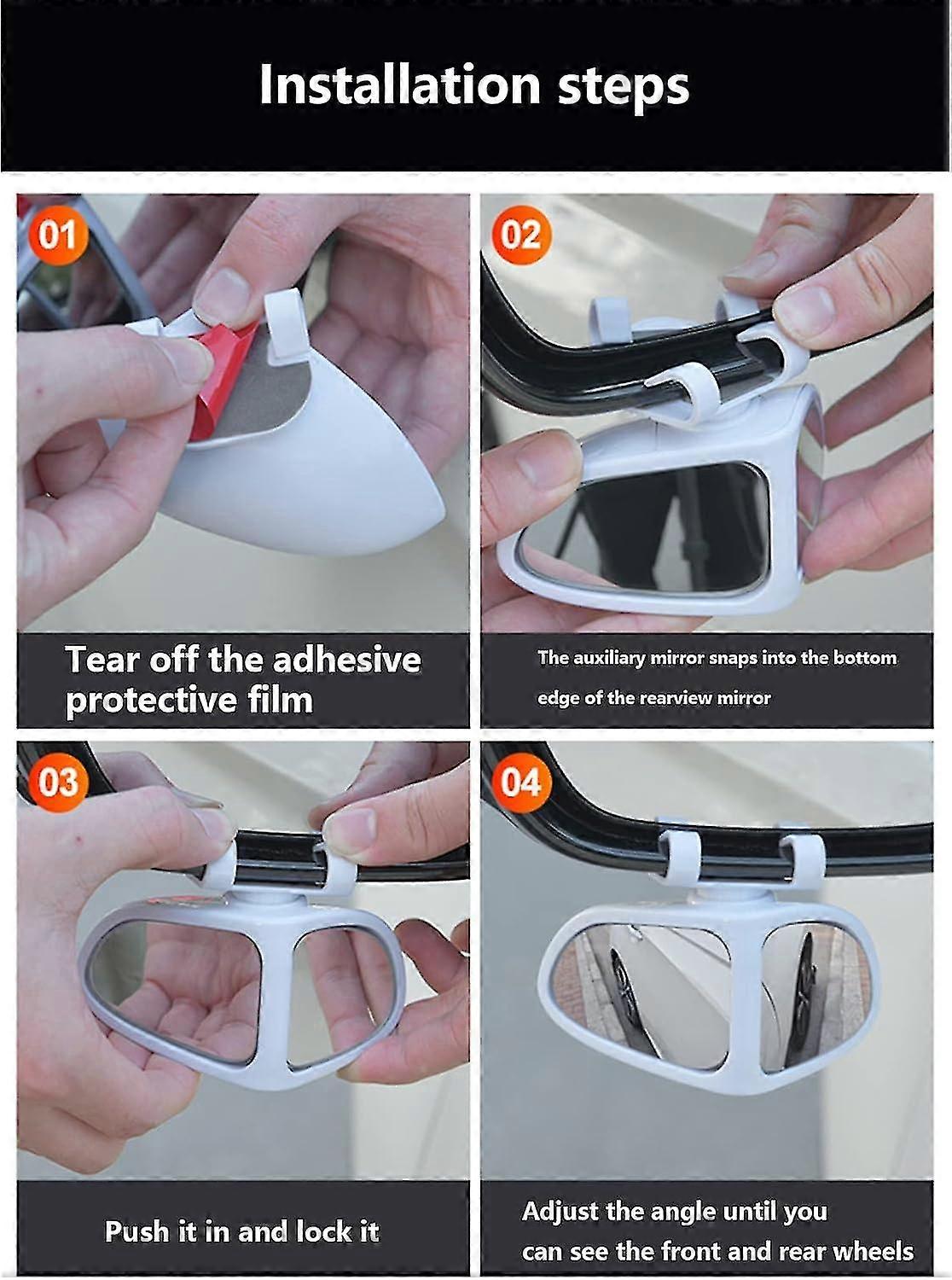 Installation steps

01

Tear off the adhesive protective film

02

The auxiliary mirror snaps into the bottom edge of the rearview mirror

03

Push it in and lock it

04

Adjust the angle until you can see the front and rear wheels