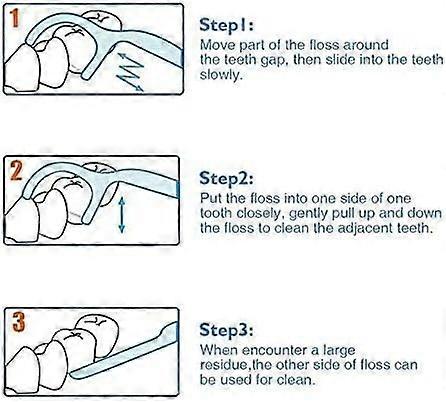 1

Step1:
Move part of the floss around the teeth gap, then slide into the teeth slowly.

2

Step2:
Put the floss into one side of one tooth closely, gently pull up and down the floss to clean the adjacent teeth.

3

Step3:
When encounter a large residue,the other side of floss can be used for clean.