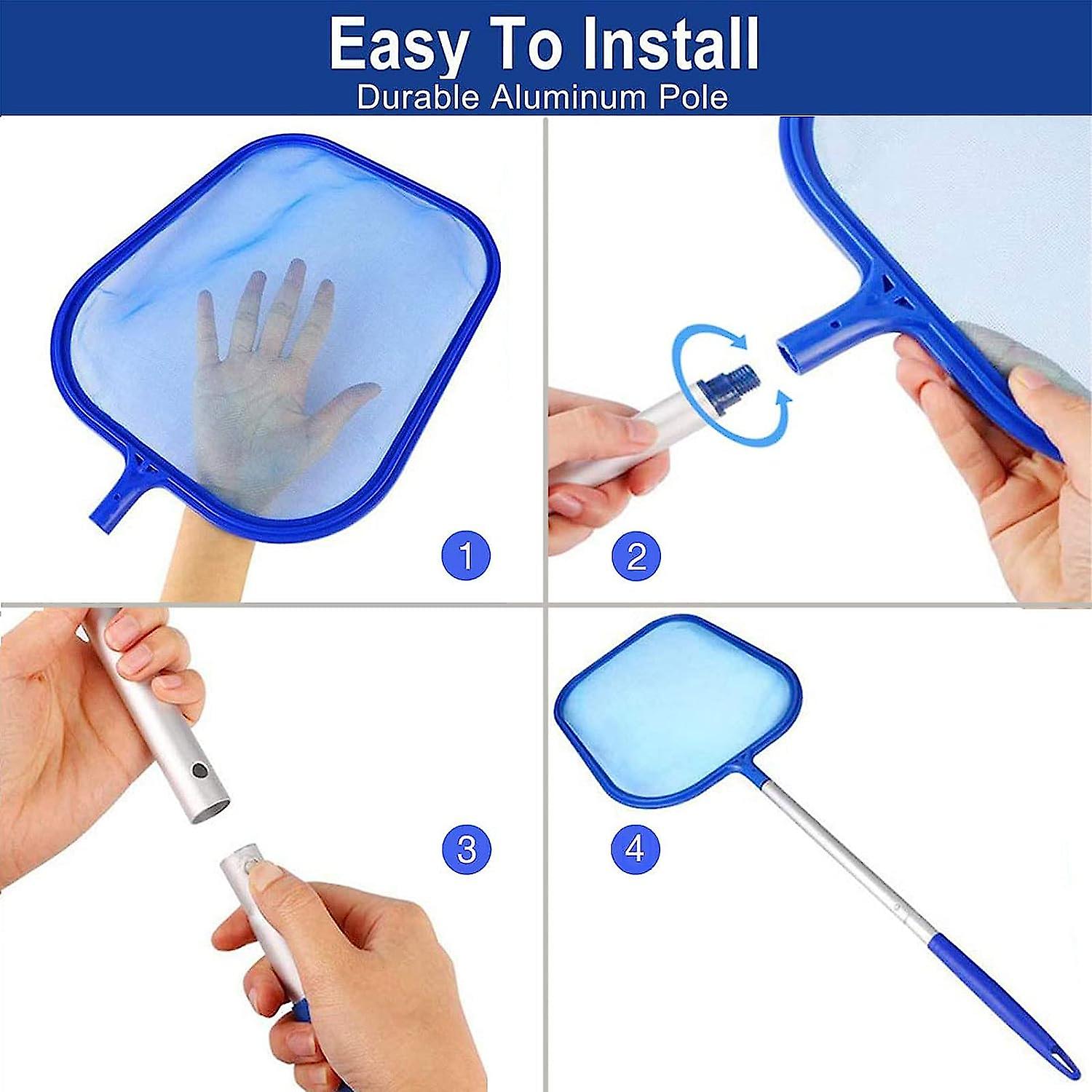 Easy To Install
Durable Aluminum Pole

1

2

3

4