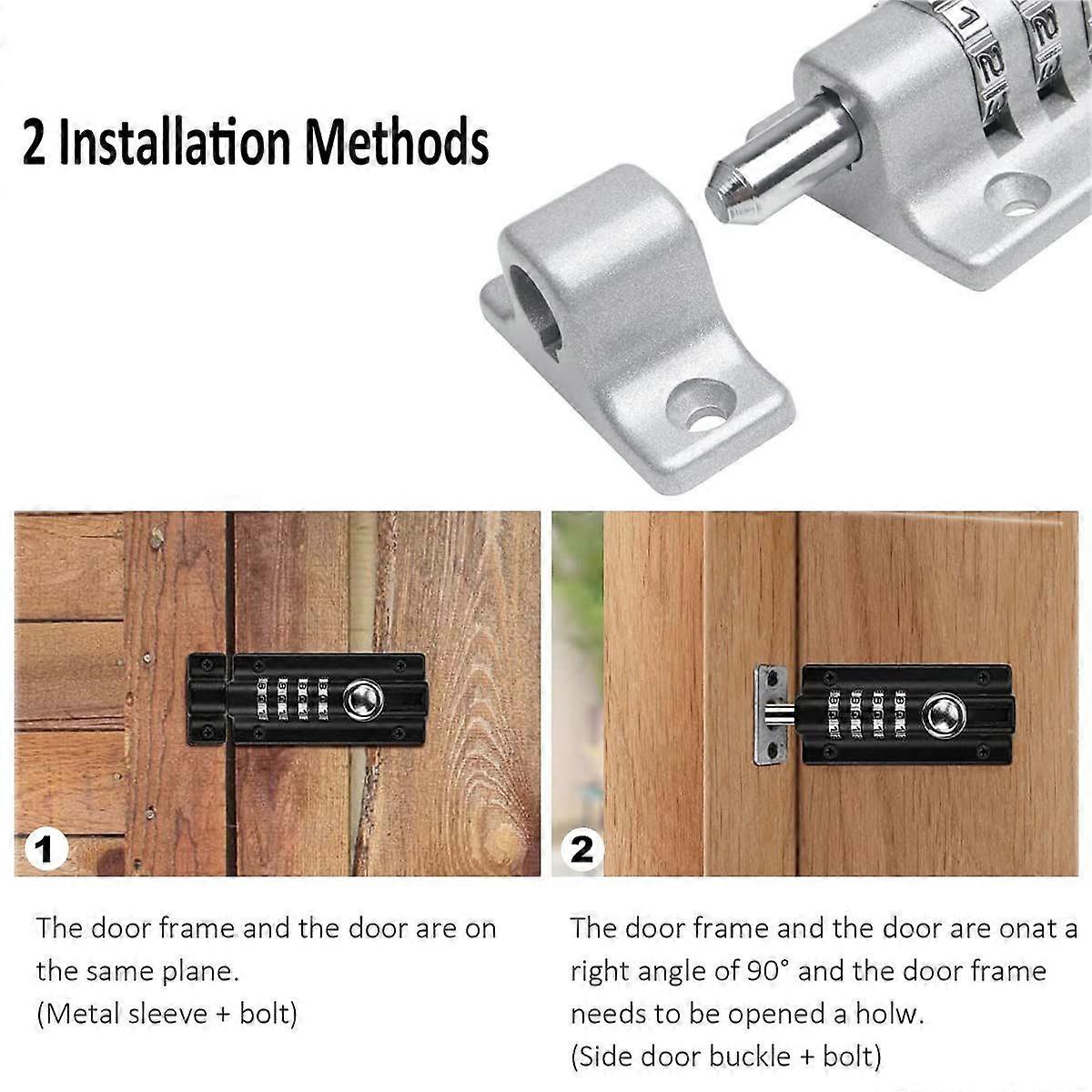 2 Installation Methods

1

The door frame and the door are on the same plane.
(Metal sleeve + bolt)

2

The door frame and the door are onat a right angle of 90° and the door frame needs to be opened a holw.
(Side door buckle + bolt)