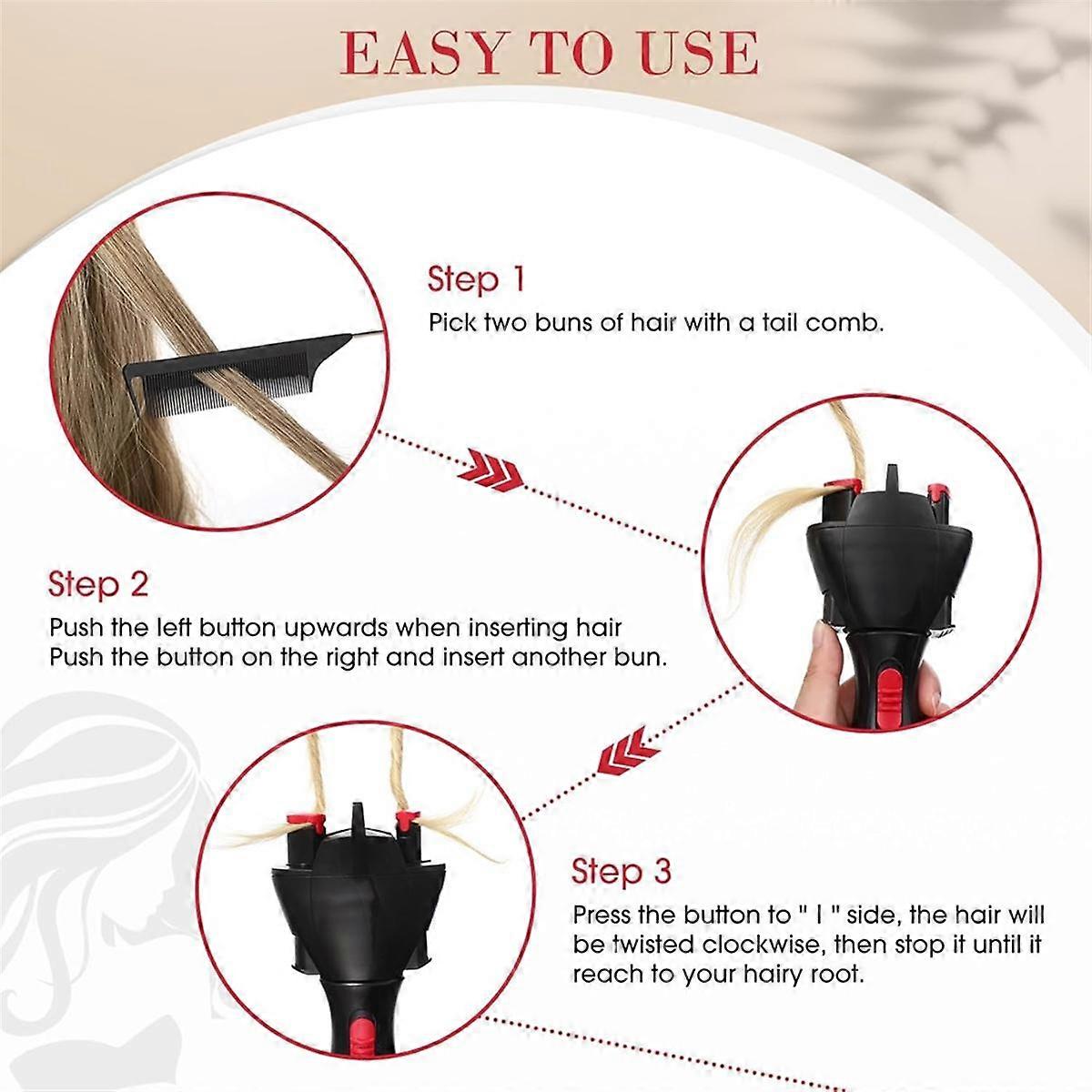 EASY TO USE

Step 1
Pick two buns of hair with a tail comb.

Step 2
Push the left button upwards when inserting hair
Push the button on the right and insert another bun.

Step 3
Press the button to " I " side, the hair will be twisted clockwise, then stop it until it reach to your hairy root.