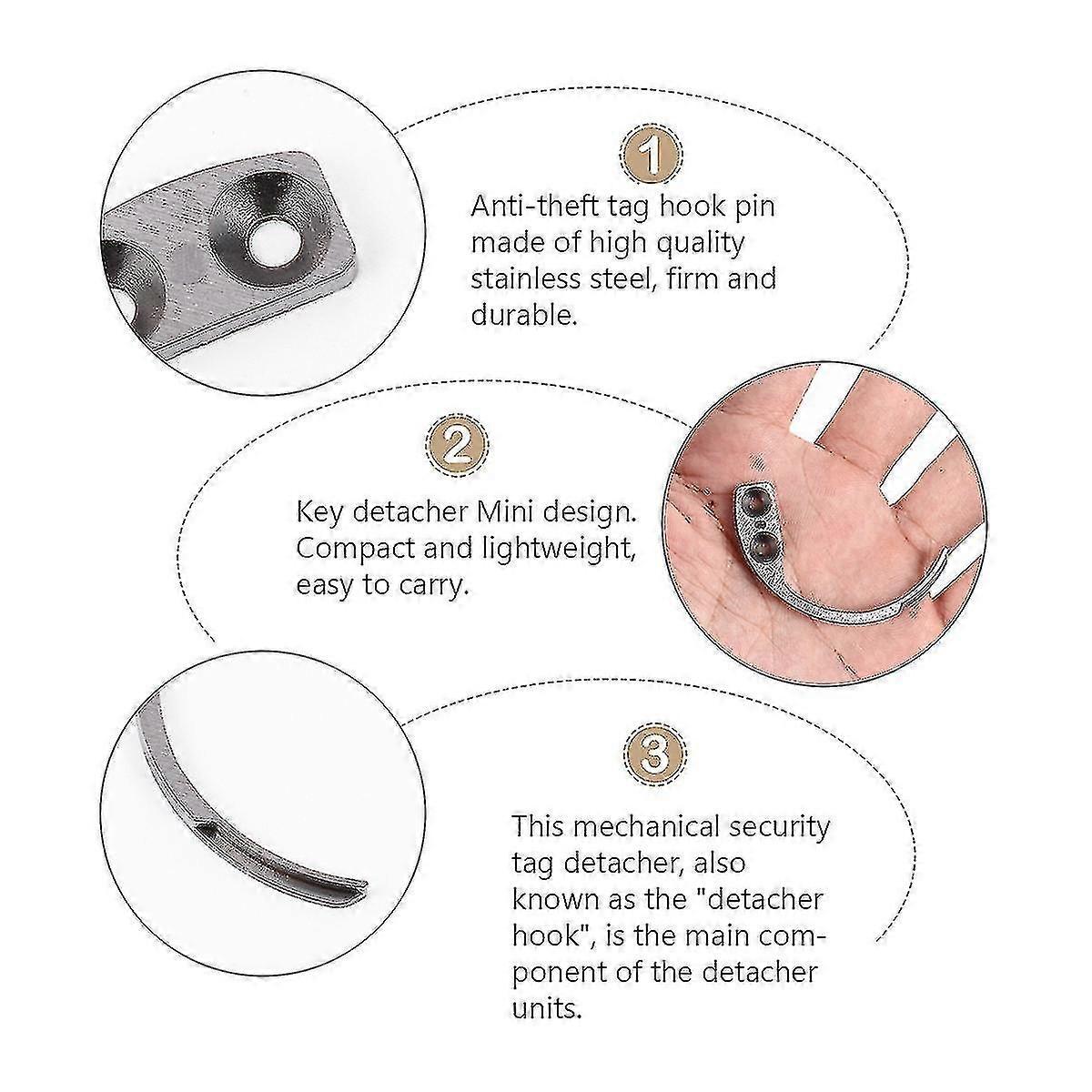 1

Anti-theft tag hook pin made of high quality stainless steel, firm and durable.

2

Key detacher Mini design. Compact and lightweight, easy to carry.

3

This mechanical security tag detacher, also known as the "detacher hook", is the main component of the detacher units.