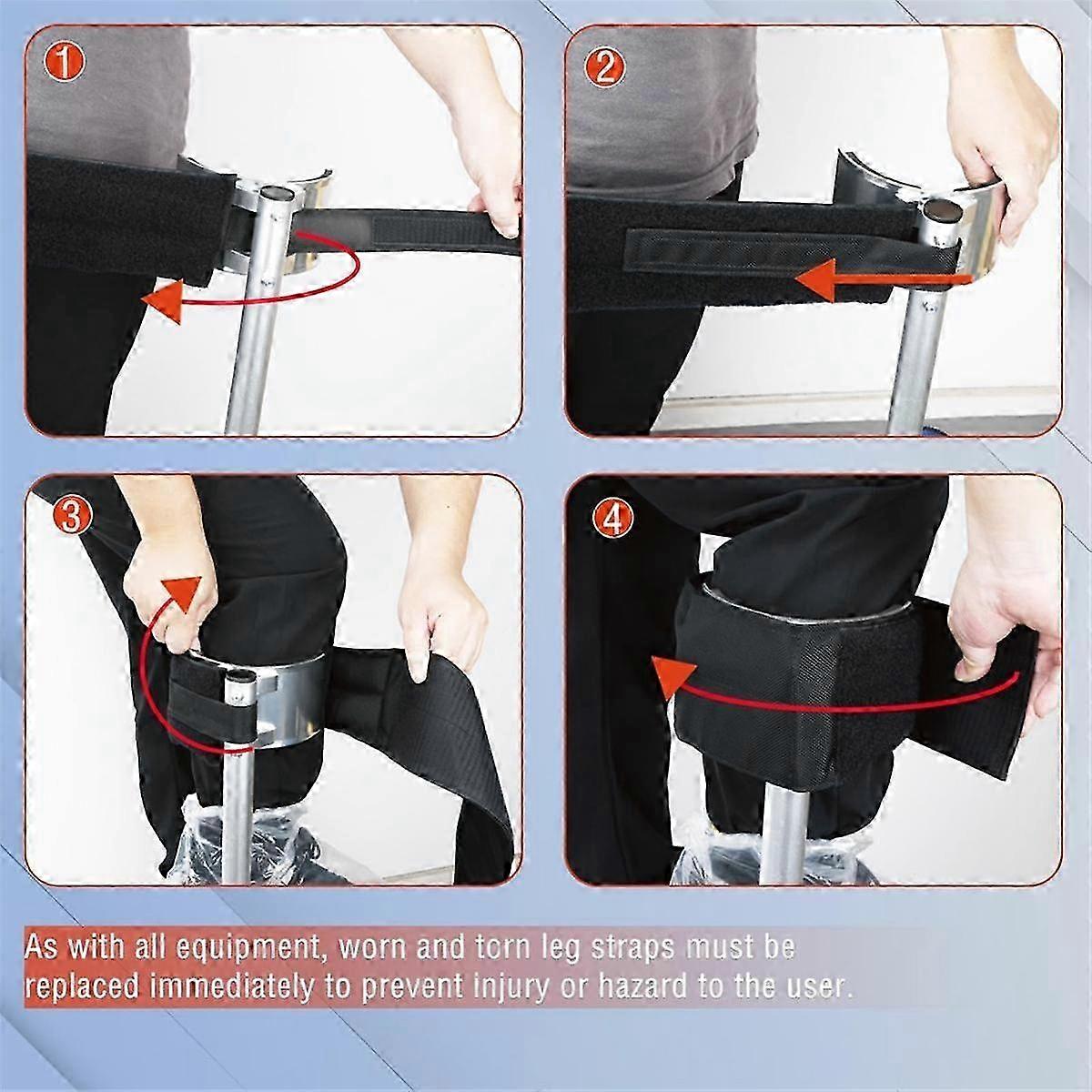 1

2

3

4

As with all equipment, worn and torn leg straps must be replaced immediately to prevent injury or hazard to the user.