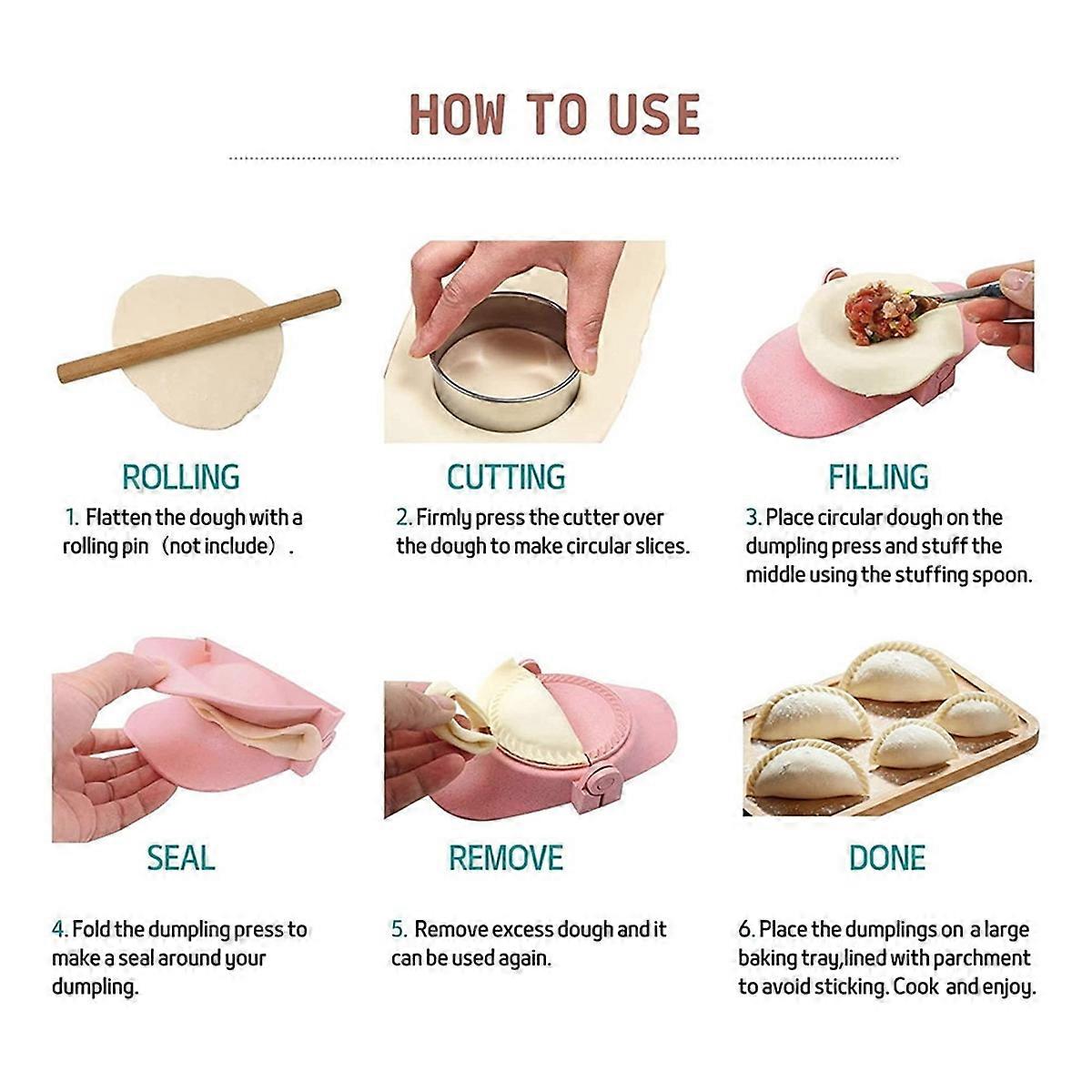 HOW TO USE

ROLLING

1. Flatten the dough with a rolling pin （not include）.

CUTTING

2. Firmly press the cutter over the dough to make circular slices.

FILLING

3. Place circular dough on the dumpling press and stuff the middle using the stuffing spoon.

SEAL

4. Fold the dumpling press to make a seal around your dumpling.

REMOVE

5. Remove excess dough and it can be used again.

DONE

6. Place the dumplings on a large baking tray,lined with parchment to avoid sticking. Cook and enjoy.