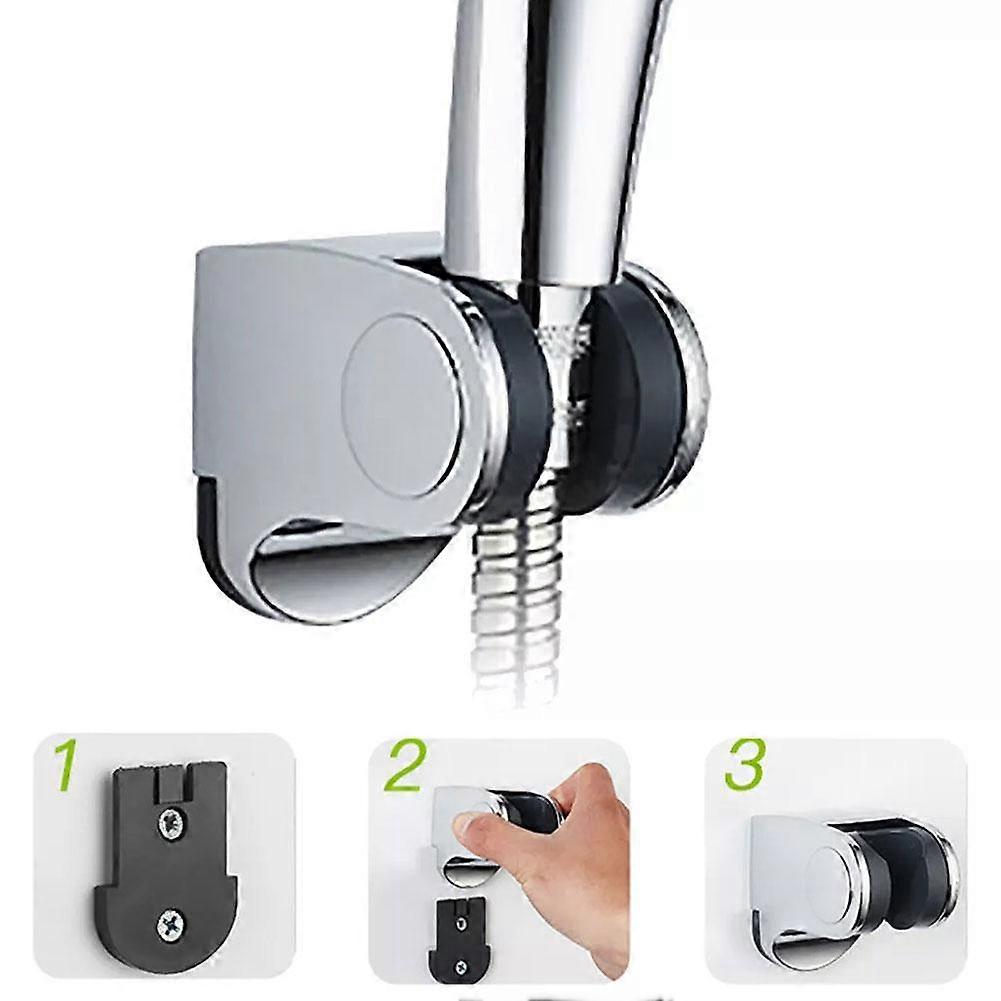 1

2

3