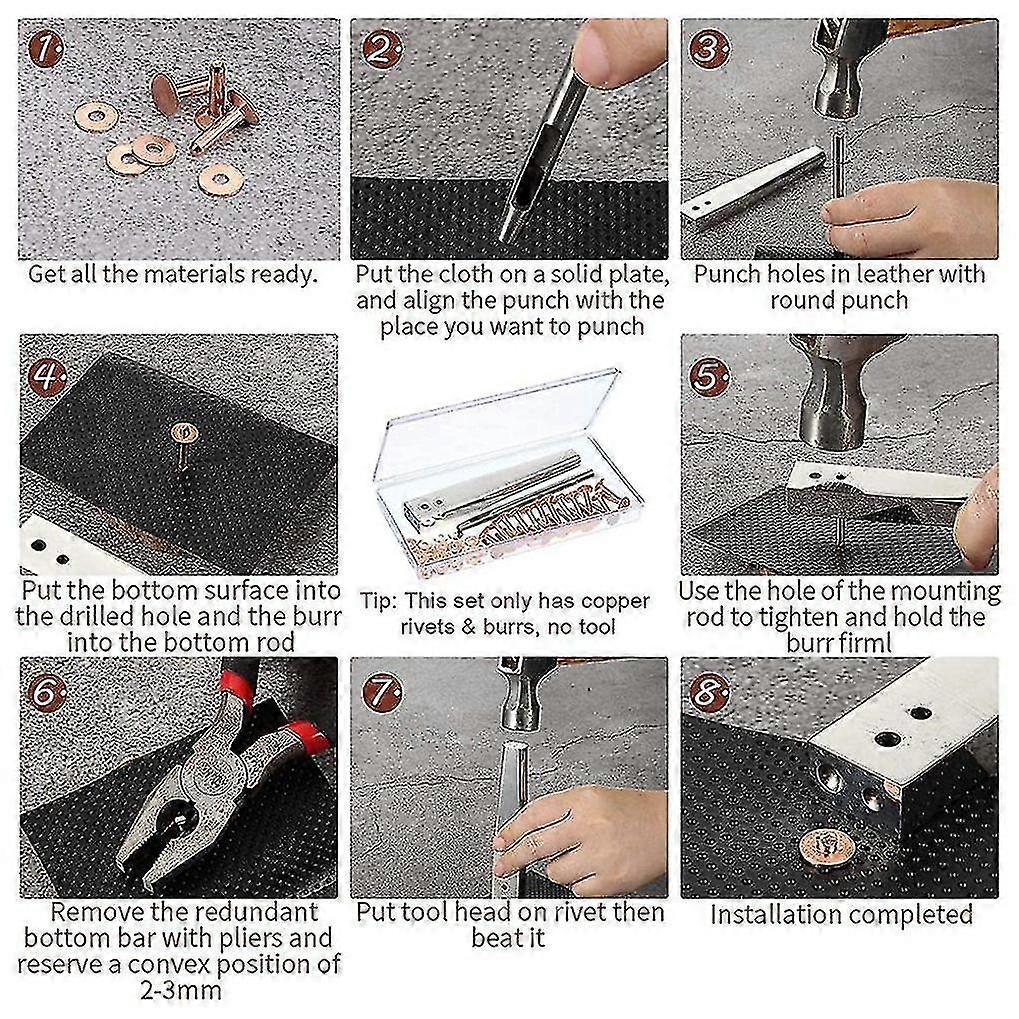 1

Get all the materials ready.

2

Put the cloth on a solid plate, and align the punch with the place you want to punch

3

Punch holes in leather with round punch

4

Put the bottom surface into the drilled hole and the burr into the bottom rod

Tip: This set only has copper rivets & burrs, no tool

5

Use the hole of the mounting rod to tighten and hold the burr firml

6

Remove the redundant bottom bar with pliers and reserve a convex position of 2-3mm

7

Put tool head on rivet then beat it

8

Installation completed