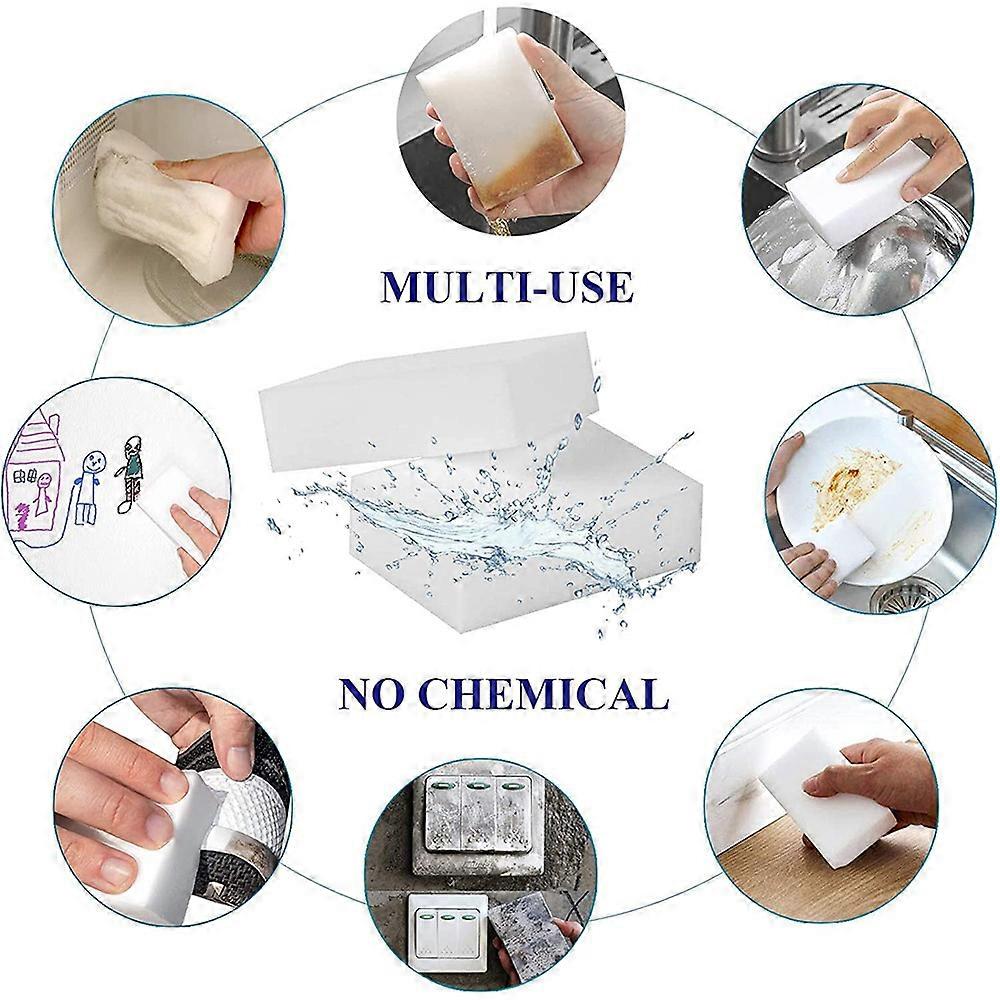 MULTI-USE

NO CHEMICAL