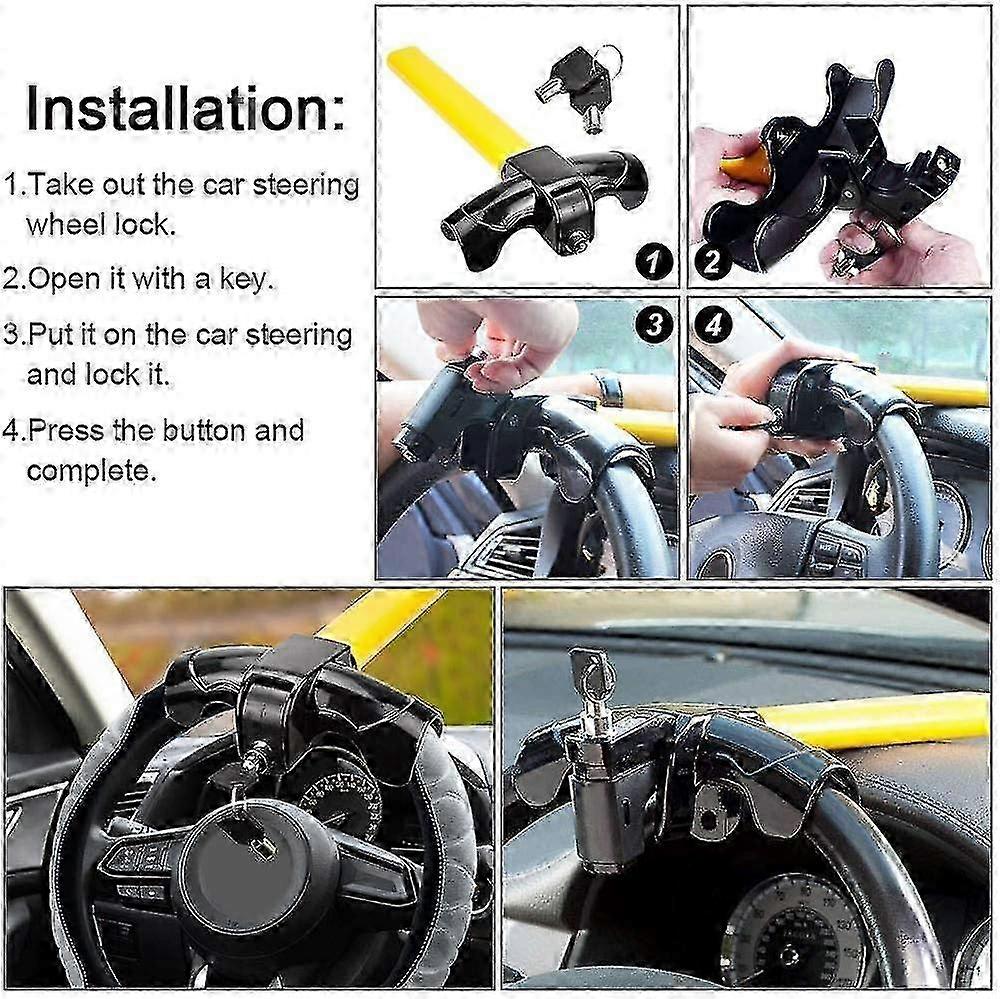 Installation:

1.Take out the car steering wheel lock.

2.Open it with a key.

3.Put it on the car steering and lock it.

4.Press the button and complete.

1

2

3

4