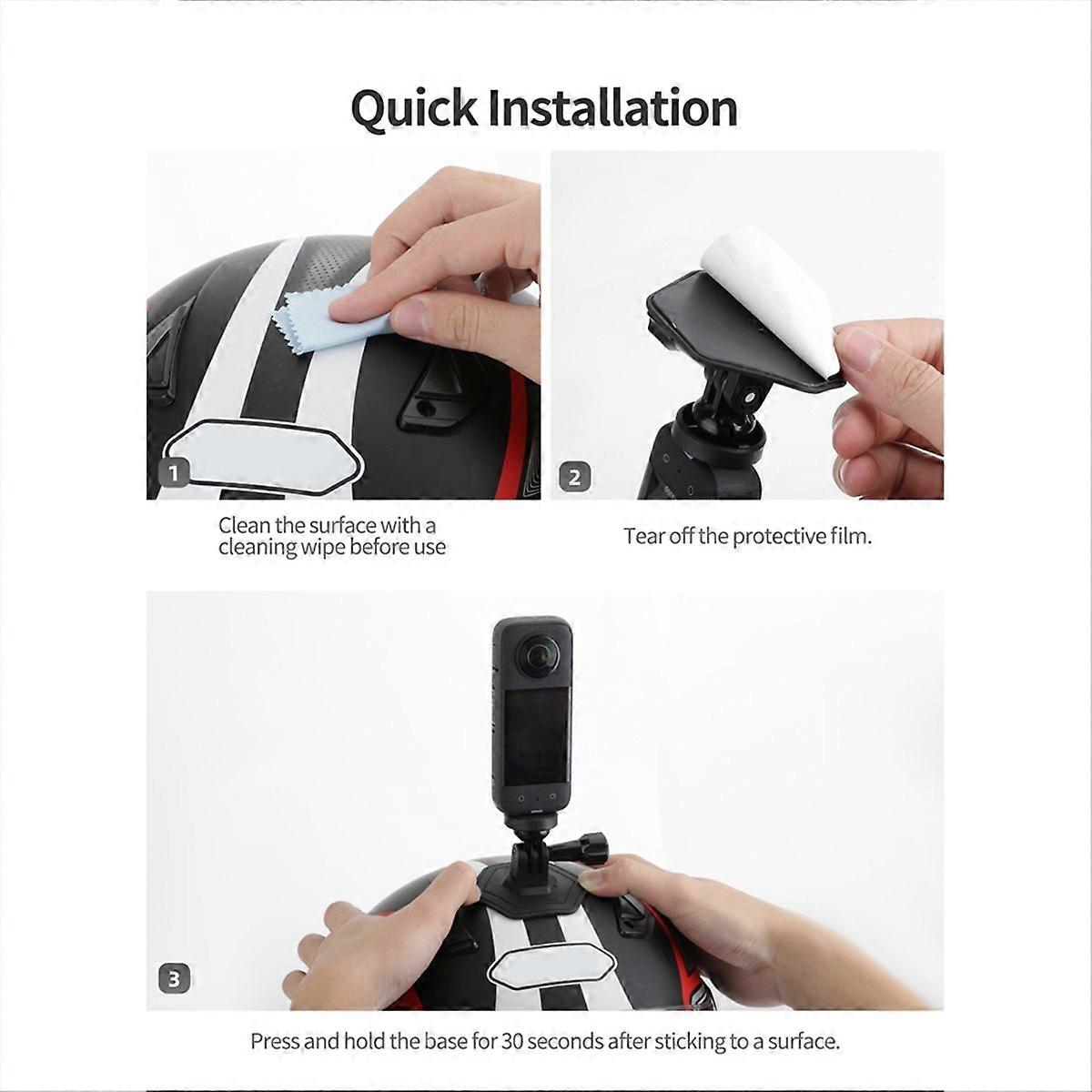 Quick Installation

1

Clean the surface with a cleaning wipe before use

2

Tear off the protective film.

3

Press and hold the base for 30 seconds after sticking to a surface.