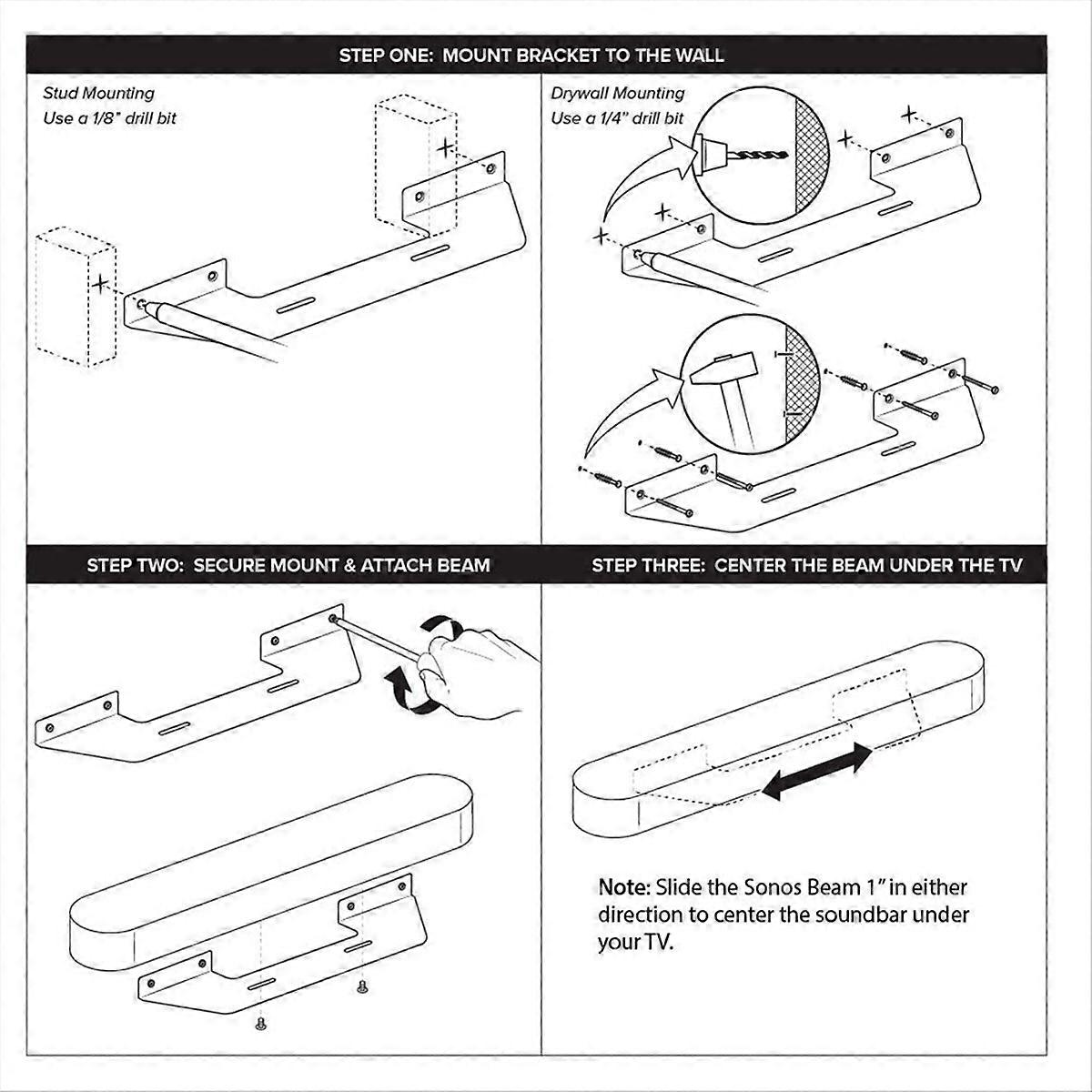 STEP ONE: MOUNT BRACKET TO THE WALL

Stud Mounting
Use a 1/8" drill bit

Drywall Mounting
Use a 1/4" drill bit

STEP TWO: SECURE MOUNT & ATTACH BEAM

STEP THREE: CENTER THE BEAM UNDER THE TV

Note: Slide the Sonos Beam 1" in either direction to center the soundbar under your TV.