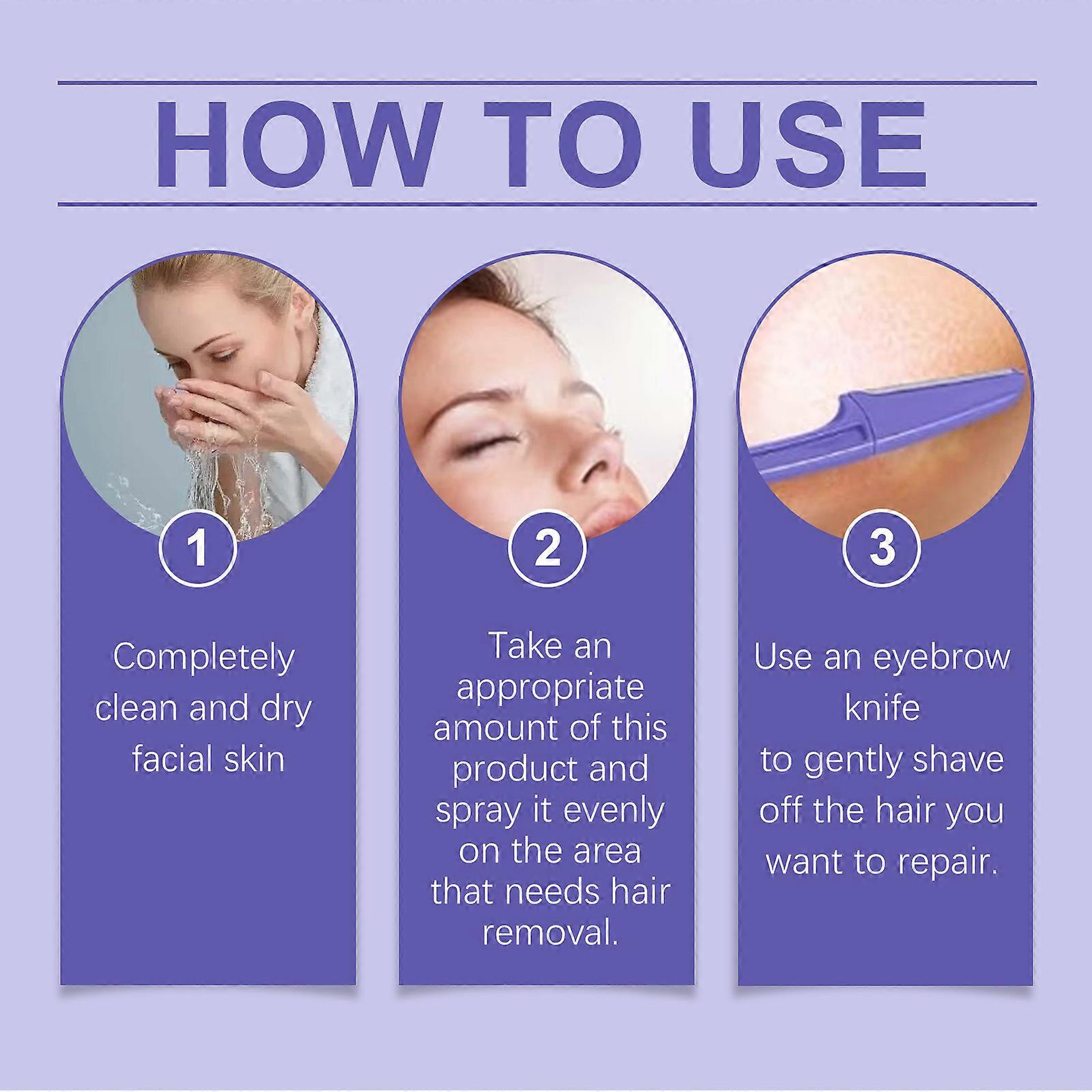 HOW TO USE

1

Completely clean and dry facial skin

2

Take an appropriate amount of this product and spray it evenly on the area that needs hair removal.

3

Use an eyebrow knife to gently shave off the hair you want to repair.