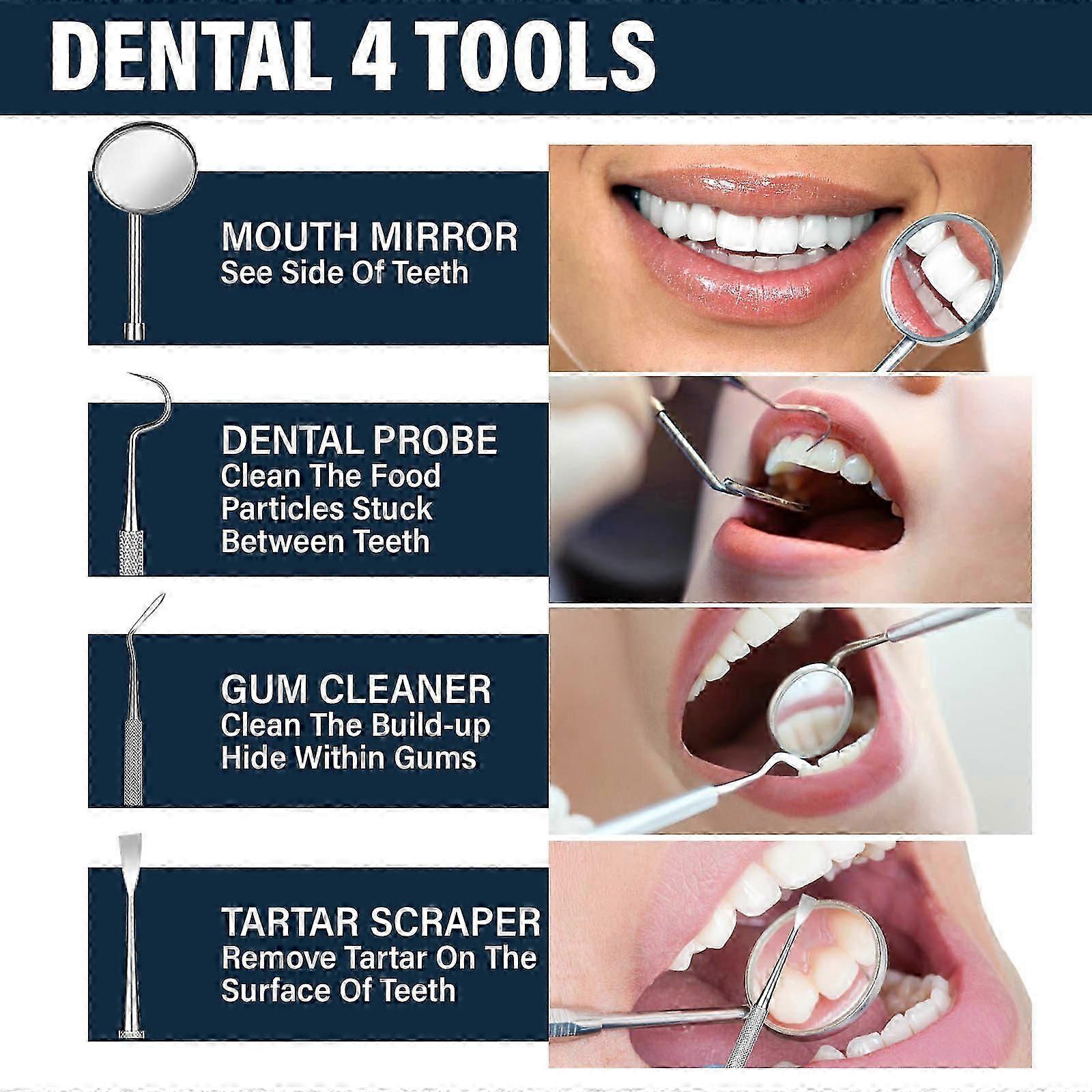 DENTAL 4 TOOLS

MOUTH MIRROR
See Side Of Teeth

DENTAL PROBE
Clean The Food Particles Stuck Between Teeth

GUM CLEANER
Clean The Build-up Hide Within Gums

TARTAR SCRAPER
Remove Tartar On The Surface Of Teeth