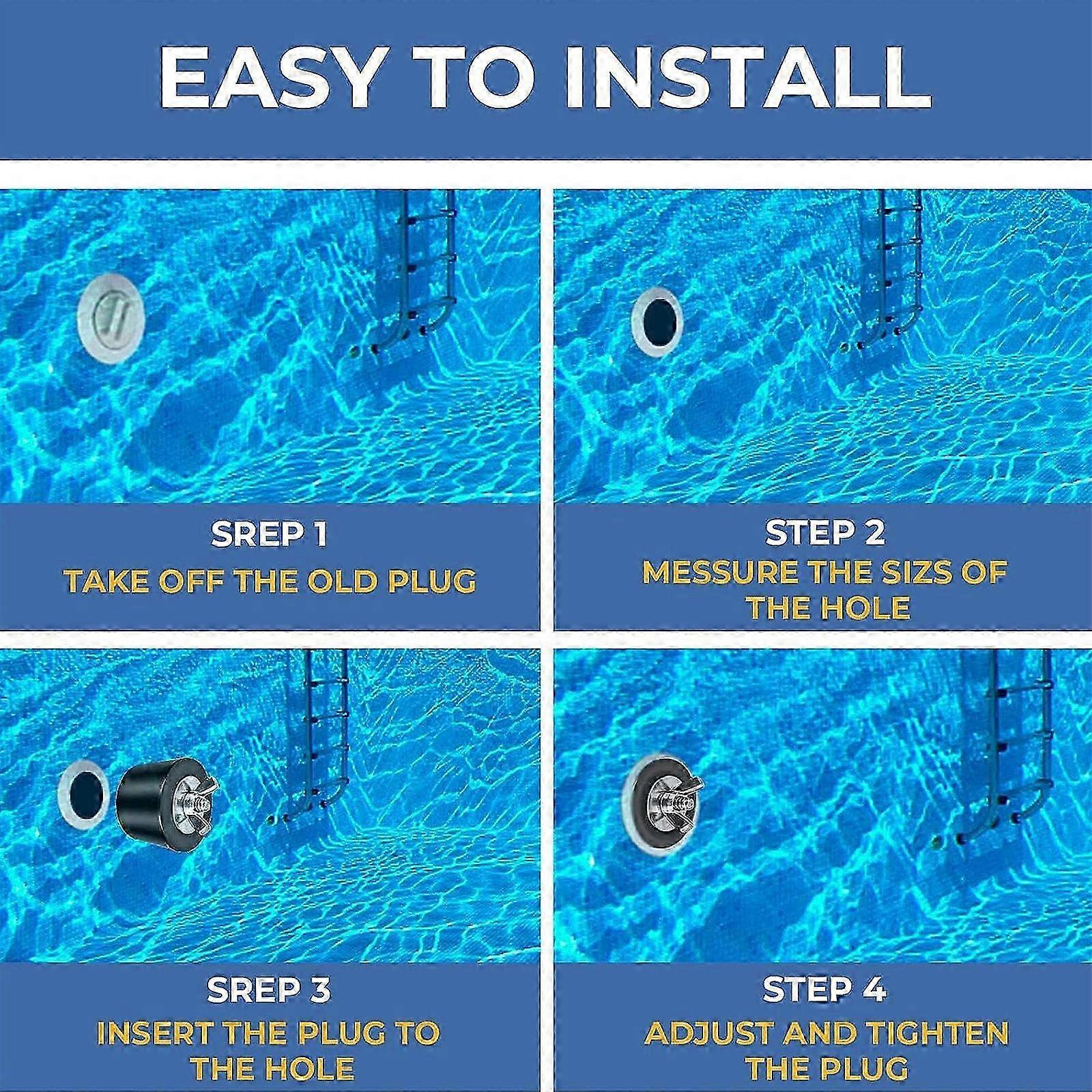 EASY TO INSTALL

SREP 1
TAKE OFF THE OLD PLUG

STEP 2
MESSURE THE SIZS OF THE HOLE

SREP 3
INSERT THE PLUG TO THE HOLE

STEP 4
ADJUST AND TIGHTEN THE PLUG