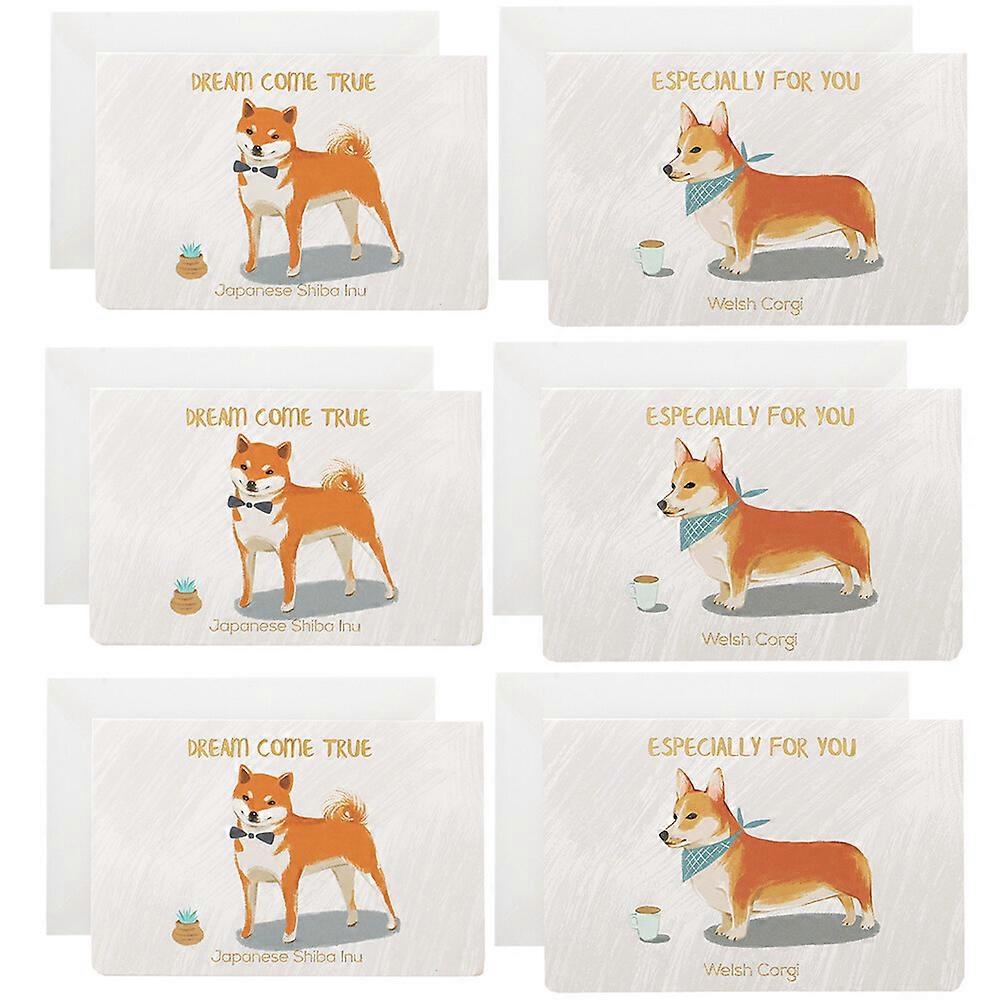 DREAM COME TRUE

Japanese Shiba Inu

ESPECIALLY FOR YOU

Welsh Corgi

DREAM COME TRUE

Japanese Shiba Inu

ESPECIALLY FOR YOU

Welsh Corgi

DREAM COME TRUE

Japanese Shiba Inu

ESPECIALLY FOR YOU

Welsh Corgi