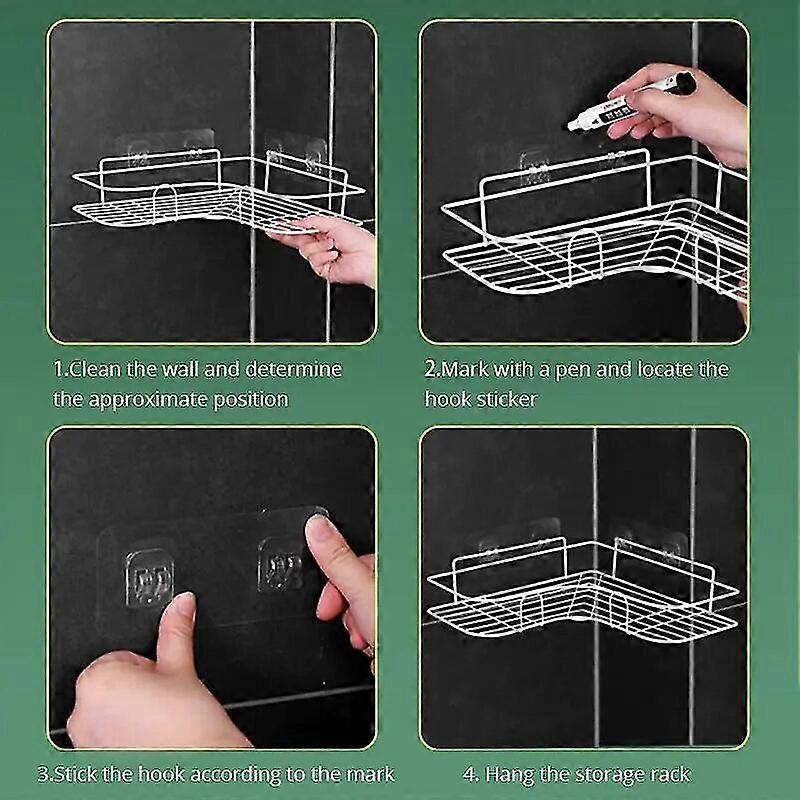 1.Clean the wall and determine the approximate position

2.Mark with a pen and locate the hook sticker

3.Stick the hook according to the mark

4. Hang the storage rack