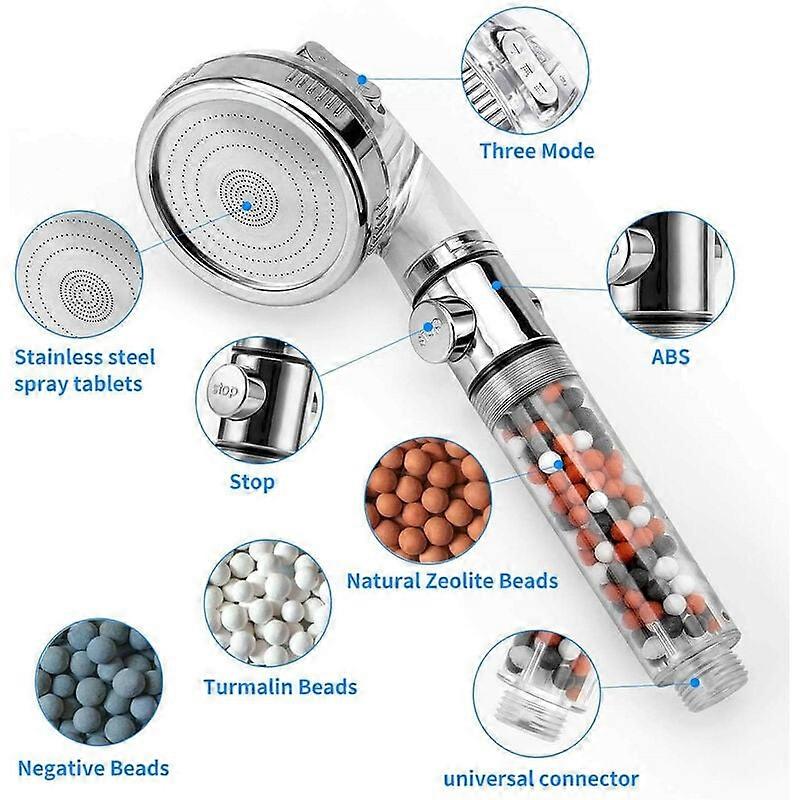 Three Mode

Stainless steel spray tablets

ABS

stop

Stop

Natural Zeolite Beads

Turmalin Beads

Negative Beads

universal connector