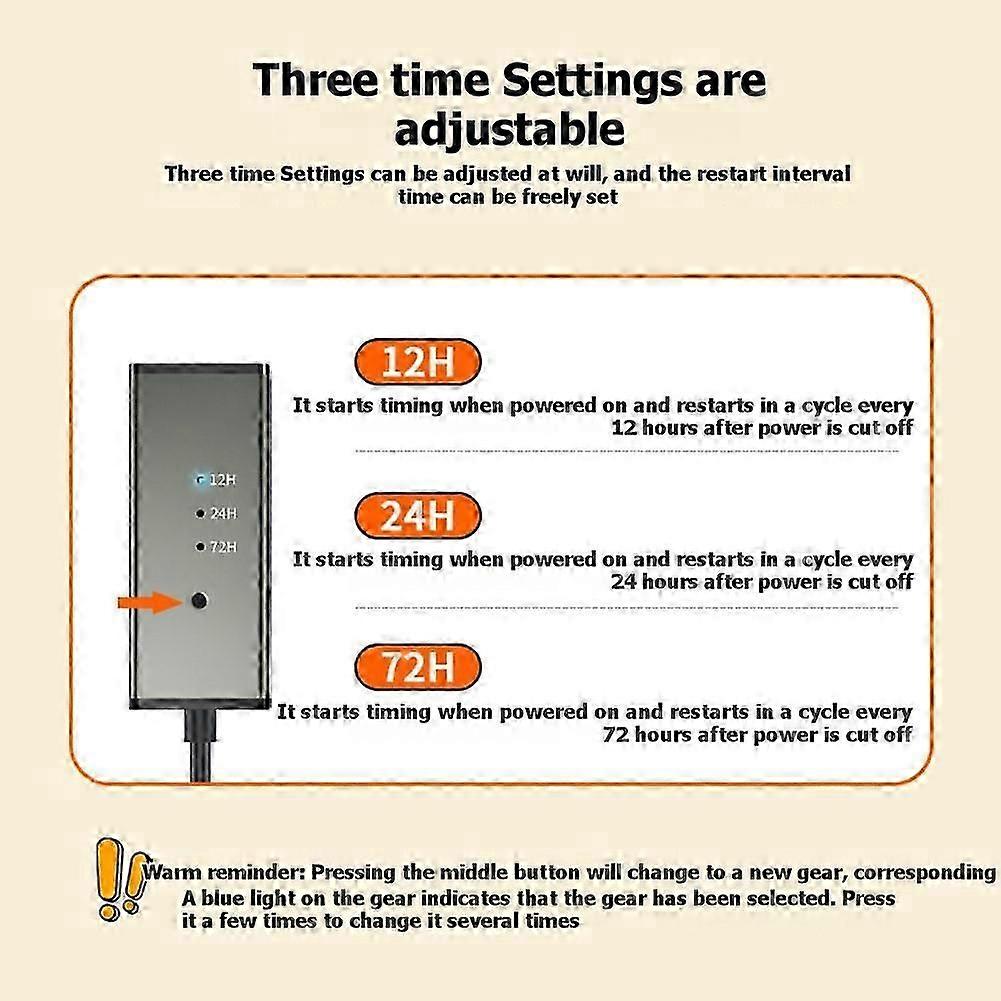 Three time Settings are adjustable

Three time Settings can be adjusted at will, and the restart interval time can be freely set

12H
24H
72H

12H

It starts timing when powered on and restarts in a cycle every 12 hours after power is cut off

24H

It starts timing when powered on and restarts in a cycle every 24 hours after power is cut off

72H

It starts timing when powered on and restarts in a cycle every 72 hours after power is cut off

Warm reminder: Pressing the middle button will change to a new gear, corresponding A blue light on the gear indicates that the gear has been selected. Press it a few times to change it several times