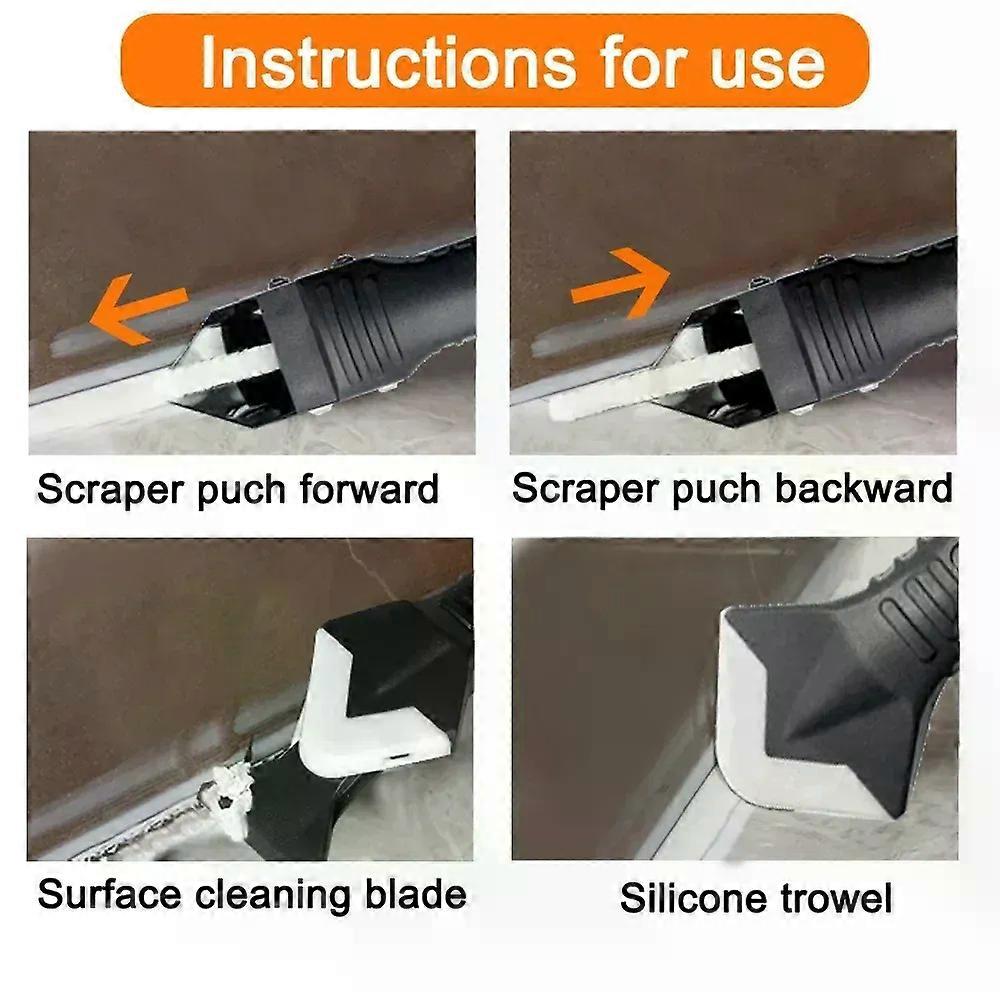 Instructions for use

Scraper puch forward

Scraper puch backward

Surface cleaning blade

Silicone trowel