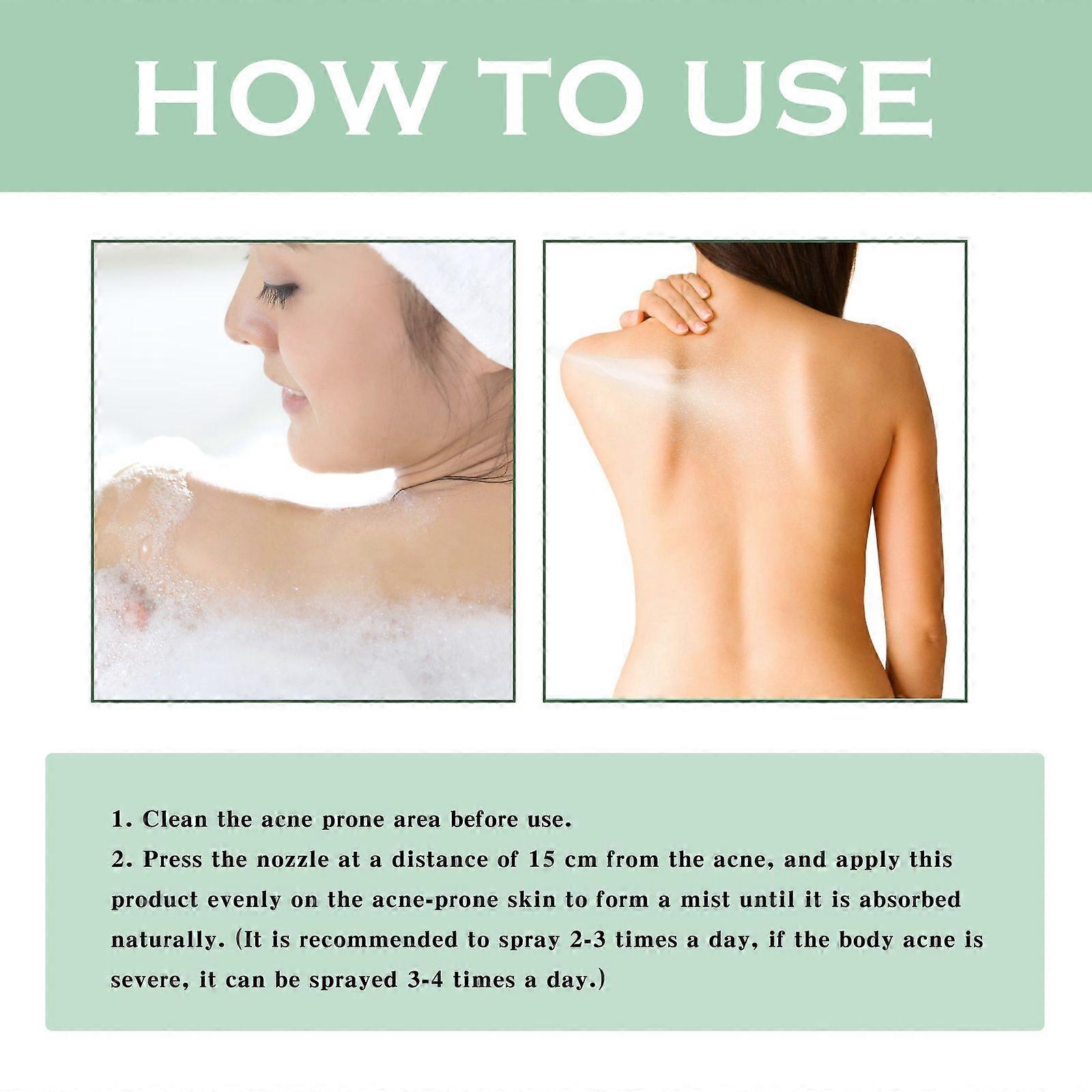 HOW TO USE

1. Clean the acne prone area before use.
2. Press the nozzle at a distance of 15 cm from the acne, and apply this product evenly on the acne-prone skin to form a mist until it is absorbed naturally. (It is recommended to spray 2-3 times a day, if the body acne is severe, it can be sprayed 3-4 times a day.)