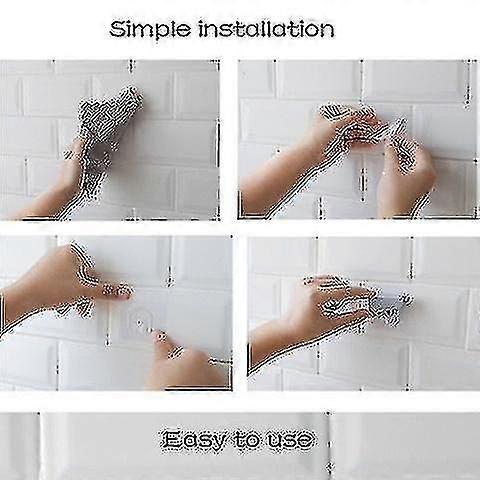 Simple installation

Easy to use