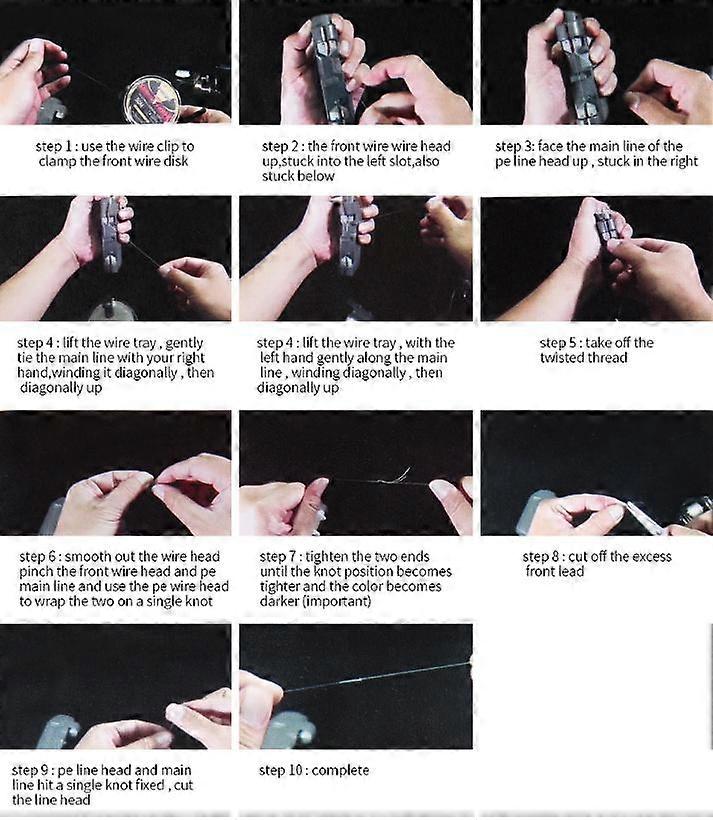 step 1 : use the wire clip to clamp the front wire disk

step 2 : the front wire wire head up,stuck into the left slot,also stuck below

step 3: face the main line of the pe line head up , stuck in the right

step 4 : lift the wire tray , gently tie the main line with your right hand,winding it diagonally , then diagonally up

step 4 : lift the wire tray , with the left hand gently along the main line , winding diagonally , then diagonally up

step 5 : take off the twisted thread

step 6 : smooth out the wire head pinch the front wire head and pe main line and use the pe wire head to wrap the two on a single knot

step 7 : tighten the two ends until the knot position becomes tighter and the color becomes darker (important)

step 8 : cut off the excess front lead

step 9 : pe line head and main line hit a single knot fixed , cut the line head

step 10 : complete