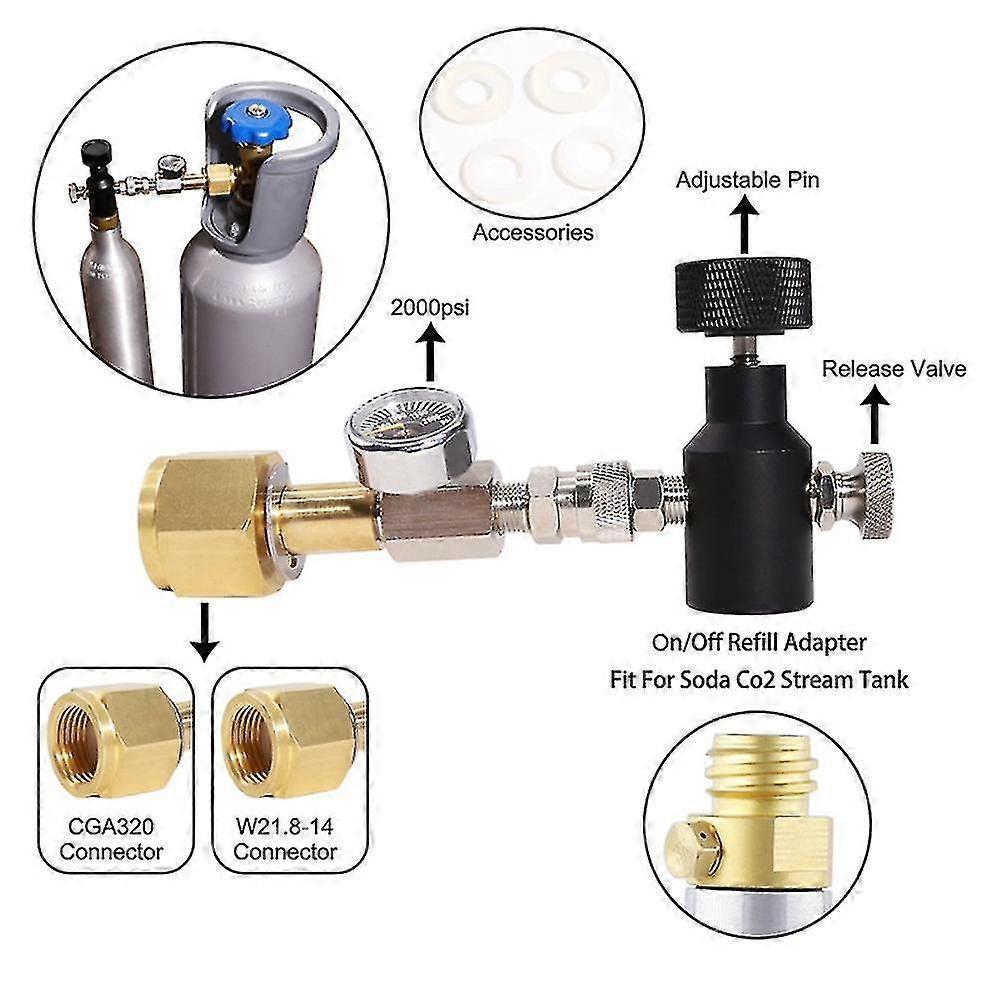 Accessories

Adjustable Pin

2000psi

Release Valve

On/Off Refill Adapter
Fit For Soda Co2 Stream Tank

CGA320
Connector

W21.8-14
Connector