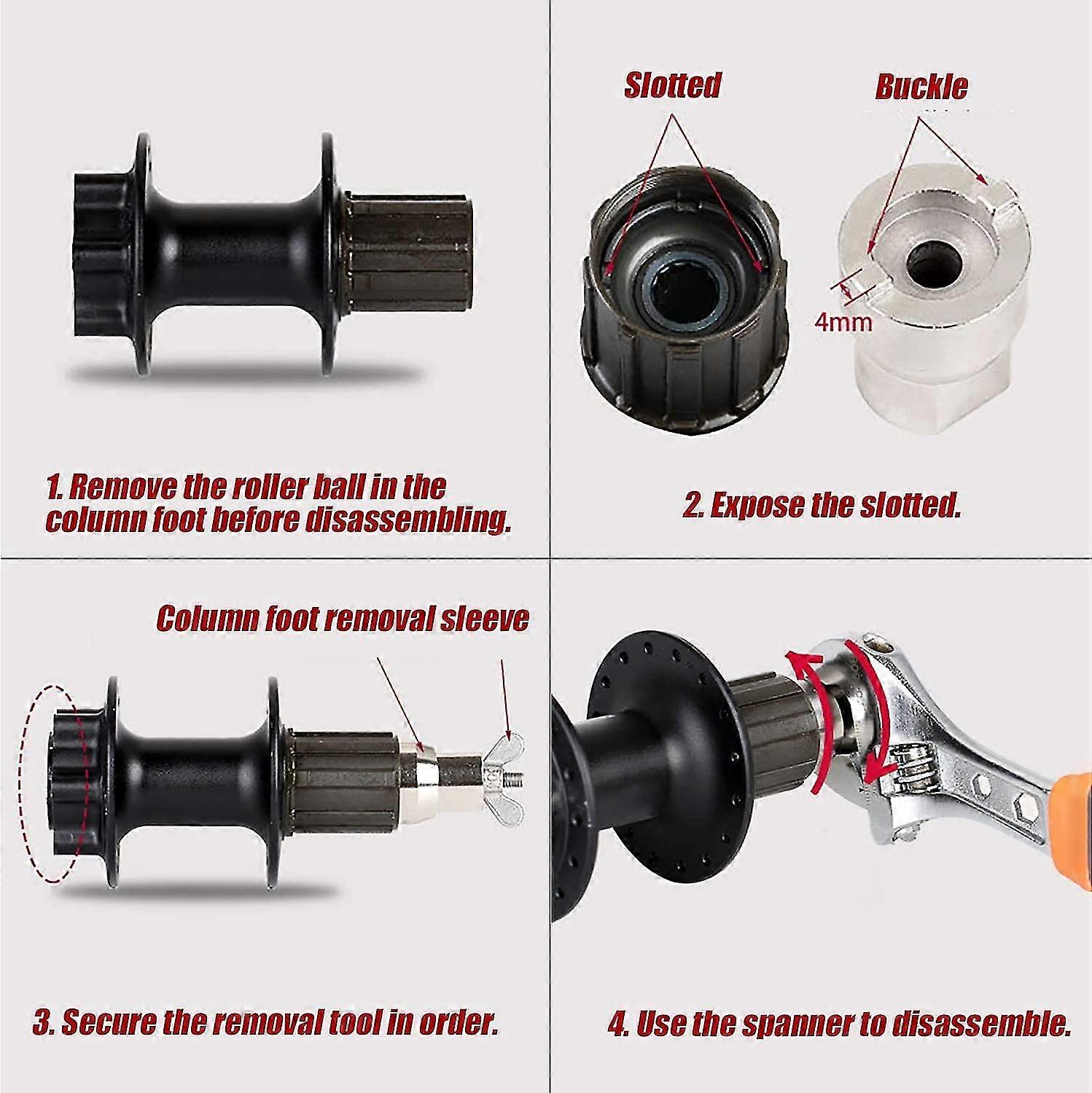 1. Remove the roller ball in the column foot before disassembling.

Slotted

Buckle

4mm

2. Expose the slotted.

Column foot removal sleeve

3. Secure the removal tool in order.

4. Use the spanner to disassemble.