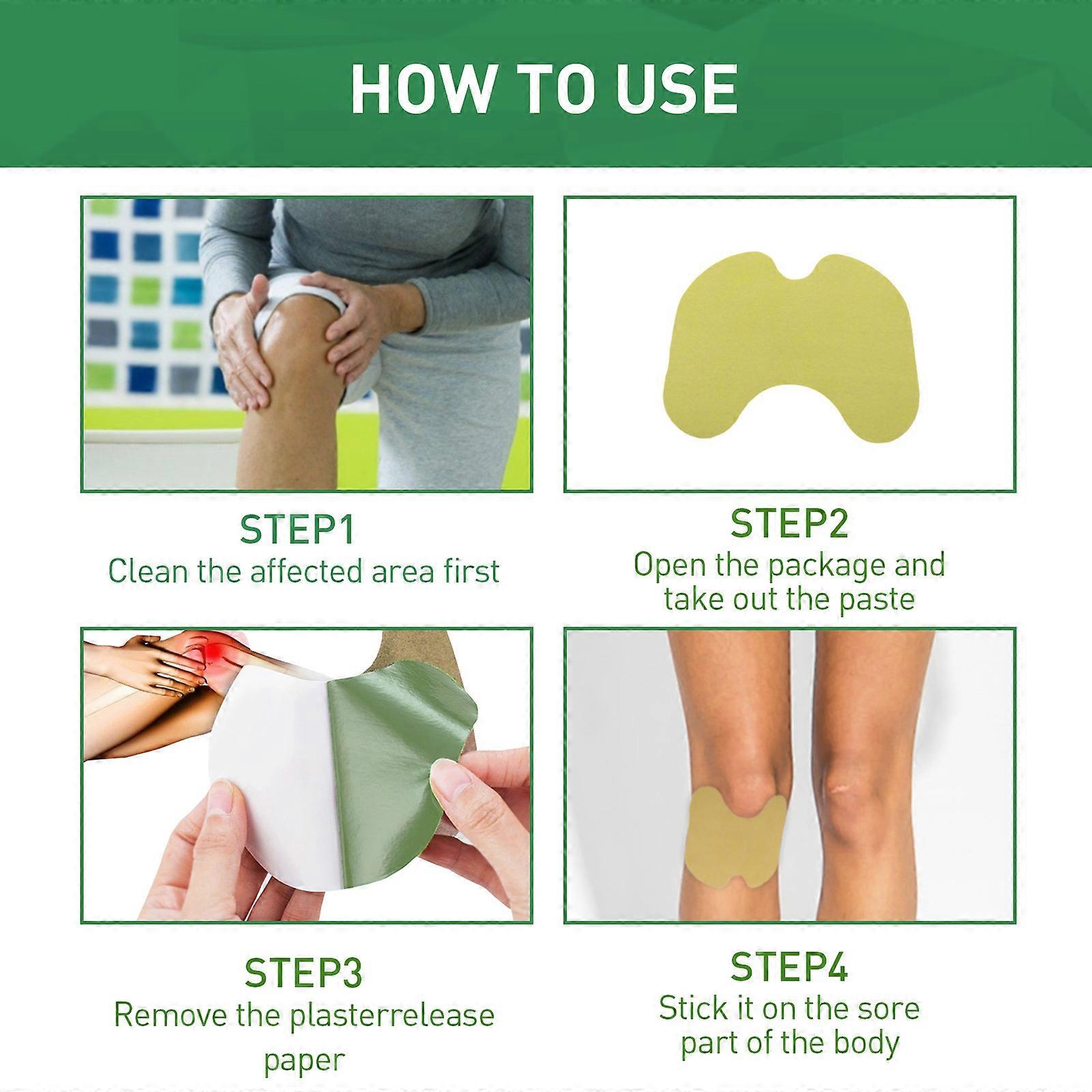 HOW TO USE

STEP1
Clean the affected area first

STEP2
Open the package and take out the paste

STEP3
Remove the plasterrelease paper

STEP4
Stick it on the sore part of the body