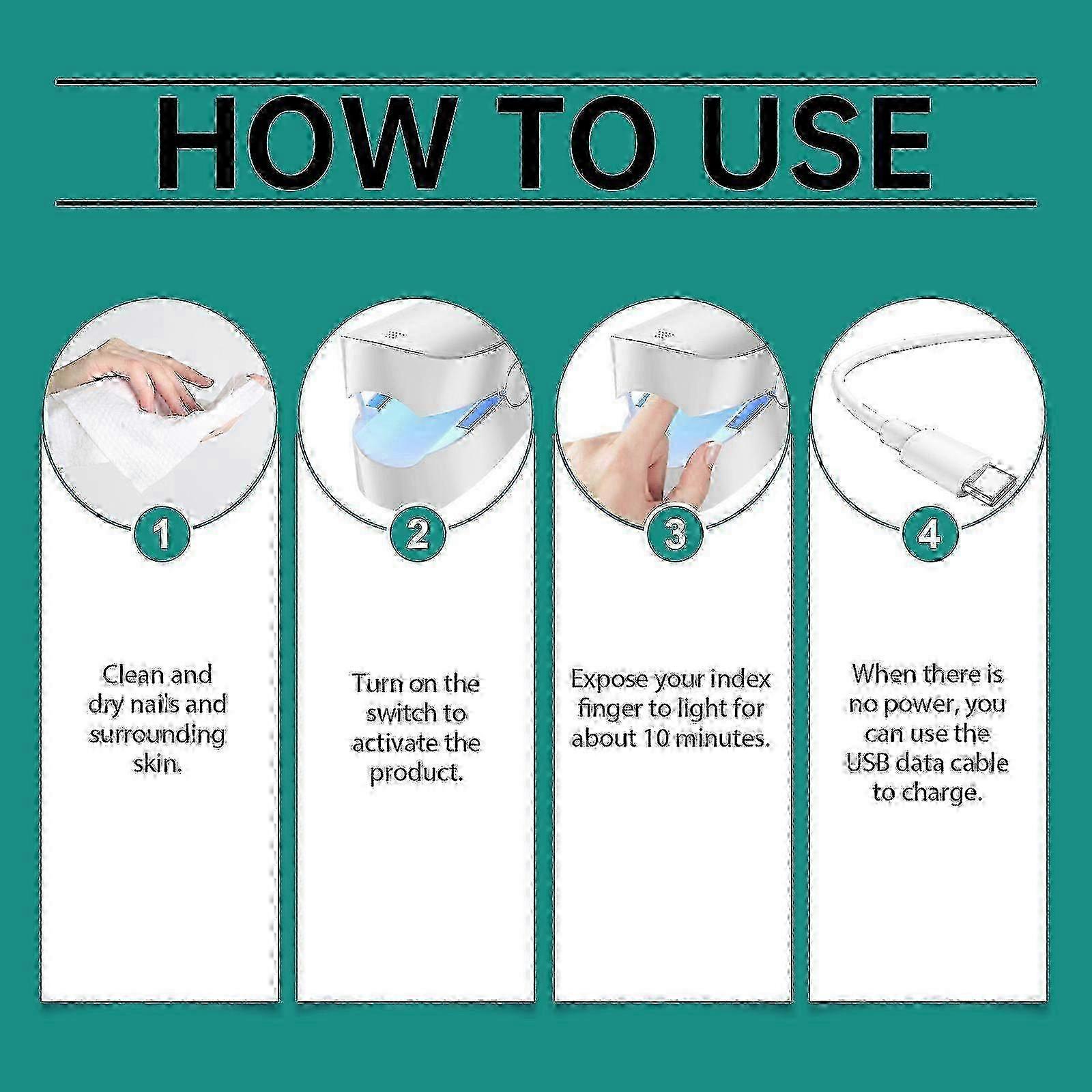 HOW TO USE

1

Clean and dry nails and surrounding skin.

2

Turn on the switch to activate the product.

3

Expose your index finger to light for about 10 minutes.

4

When there is no power, you can use the USB data cable to charge.