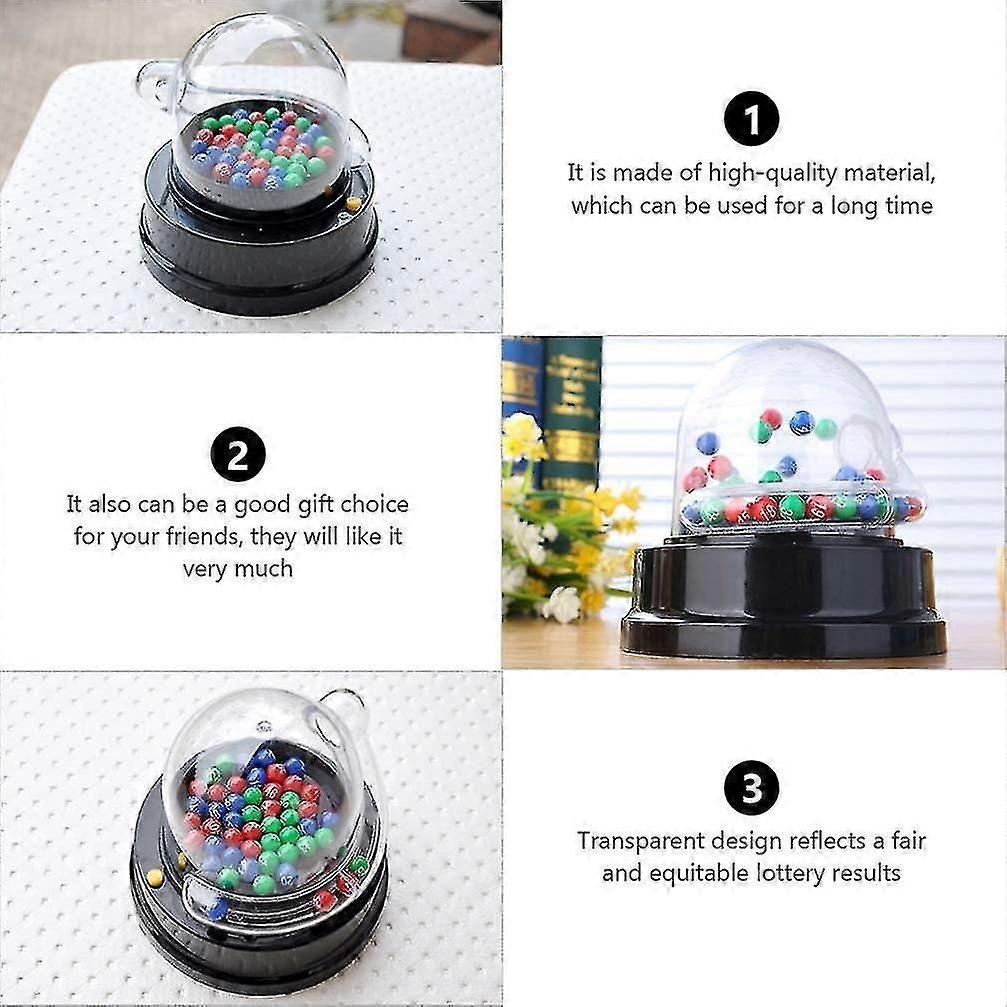 1

It is made of high-quality material, which can be used for a long time

2

It also can be a good gift choice for your friends, they will like it very much

3

Transparent design reflects a fair and equitable lottery results